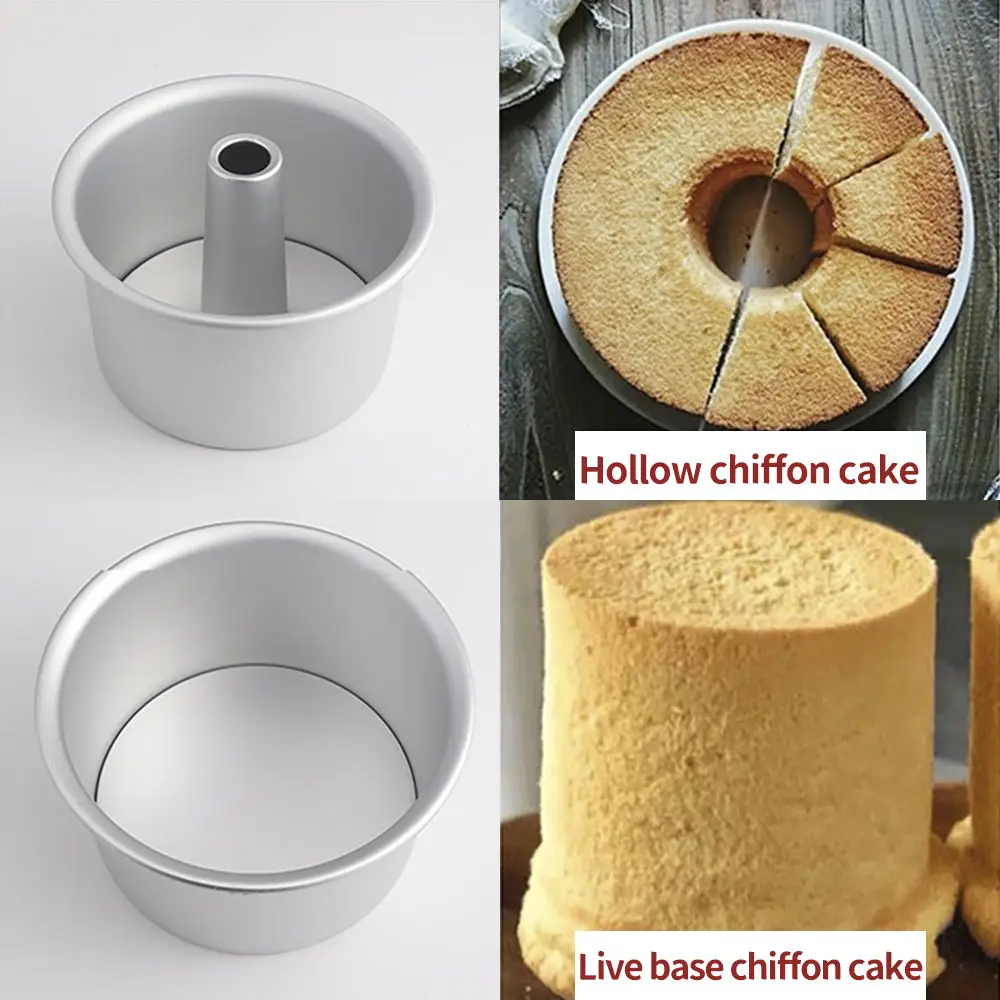 Hollow chiffon cake

Live base chiffon cake