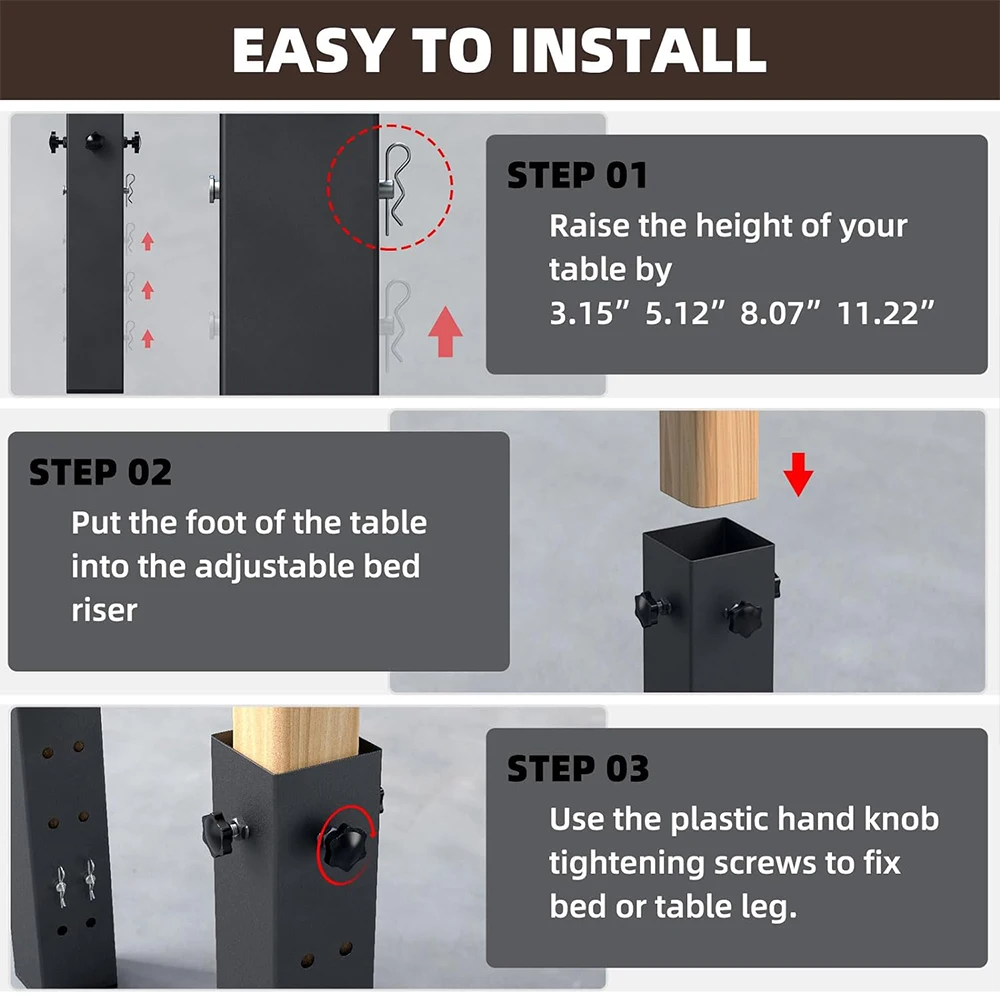 EASY TO INSTALL

STEP 01
Raise the height of your table by
3.15” 5.12” 8.07” 11.22”

STEP 02
Put the foot of the table into the adjustable bed riser

STEP 03
Use the plastic hand knob tightening screws to fix bed or table leg.