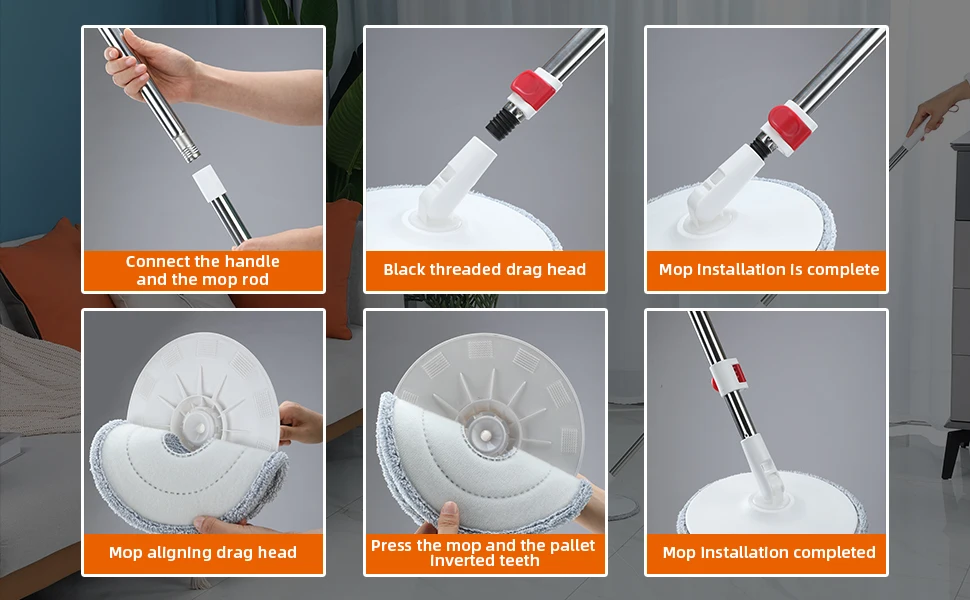 Connect the handle and the mop rod

Black threaded drag head

Mop installation is complete

Mop aligning drag head

Press the mop and the pallet inverted teeth

Mop installation completed