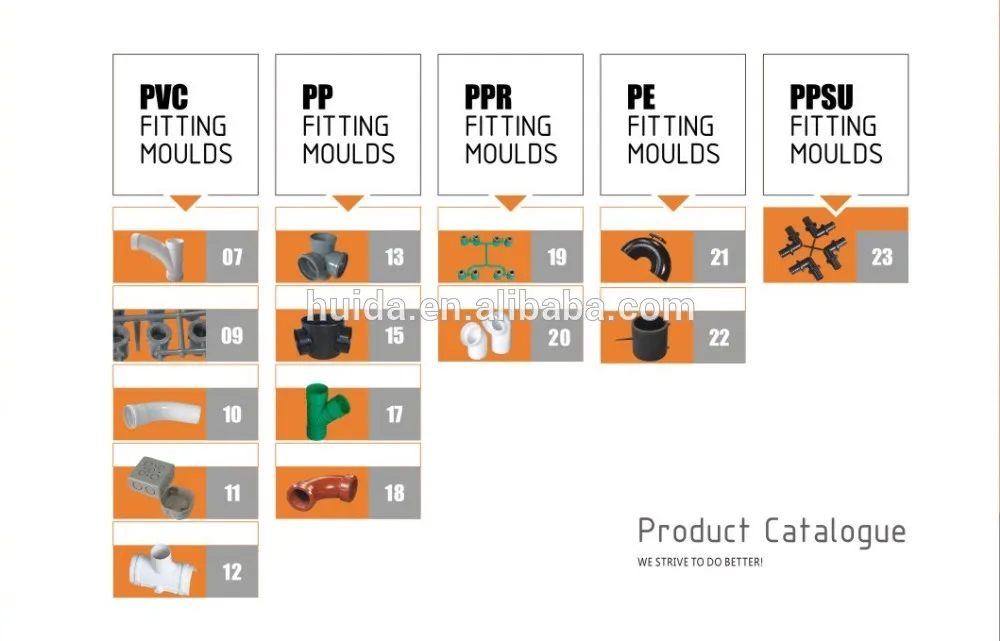 PVC
FITTING
MOULDS

07

09

10

11

12

PP
FITTING
MOULDS

13

15

17

18

PPR
FITTING
MOULDS

19

20

PE
FITTING
MOULDS

21

22

PPSU
FITTING
MOULDS

23

huida.en.alibaba.com

Product Catalogue
WE STRIVE TO DO BETTER!