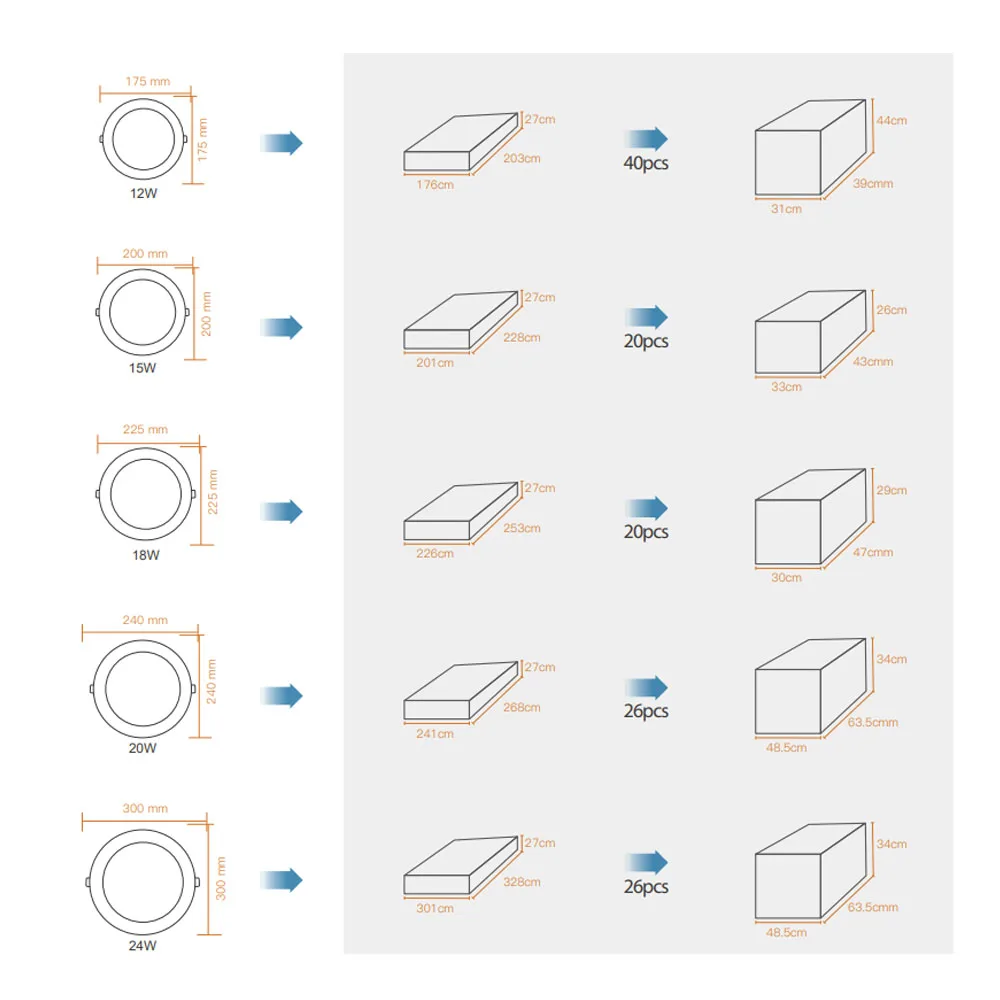 175 mm
175 mm
12W

27cm
203cm
176cm

40pcs

44cm
39cmm
31cm

200 mm
200 mm
15W

27cm
228cm
201cm

20pcs

26cm
43cmm
33cm

225 mm
225 mm
18W

27cm
253cm
226cm

20pcs

29cm
47cmm
30cm

240 mm
240 mm
20W

27cm
268cm
241cm

26pcs

34cm
63.5cmm
48.5cm

300 mm
300 mm
24W

27cm
328cm
301cm

26pcs

34cm
63.5cmm
48.5cm