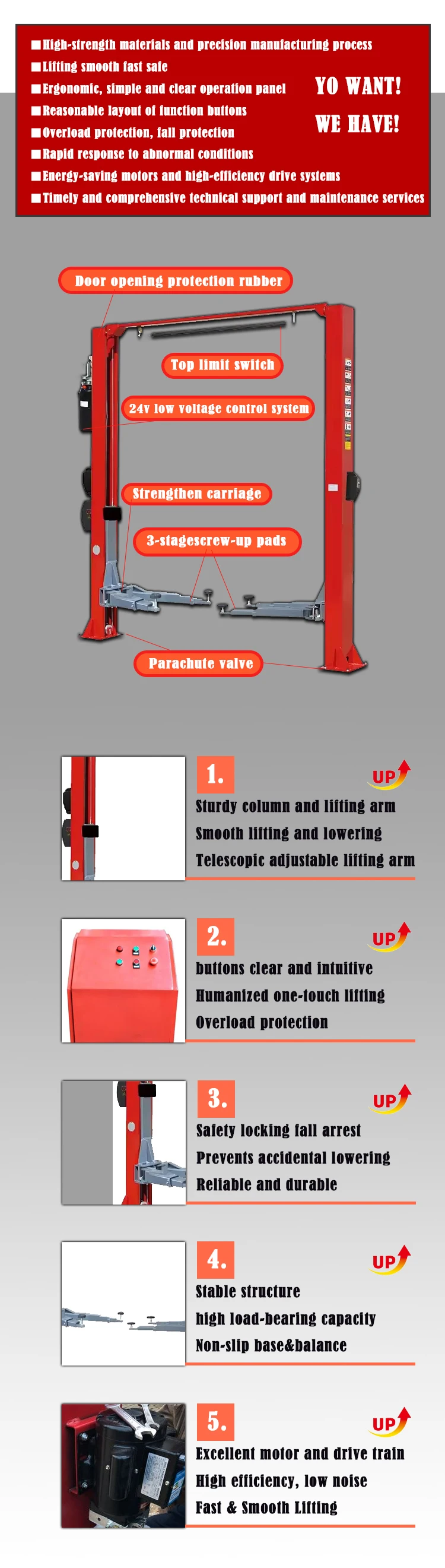 ■High-strength materials and precision manufacturing process
■Lifting smooth fast safe
■Ergonomic, simple and clear operation panel
■Reasonable layout of function buttons
■Overload protection, fall protection
■Rapid response to abnormal conditions
■Energy-saving motors and high-efficiency drive systems
■Timely and comprehensive technical support and maintenance services

YO WANT!
WE HAVE!

Door opening protection rubber
Top limit switch
24v low voltage control system
Strengthen carriage
3-stagescrew-up pads
Parachute valve

1.
UP
Sturdy column and lifting arm
Smooth lifting and lowering
Telescopic adjustable lifting arm

2.
UP
buttons clear and intuitive
Humanized one-touch lifting
Overload protection

3.
UP
Safety locking fall arrest
Prevents accidental lowering
Reliable and durable

4.
UP
Stable structure
high load-bearing capacity
Non-slip base&balance

5.
UP
Excellent motor and drive train
High efficiency, low noise
Fast & Smooth Lifting