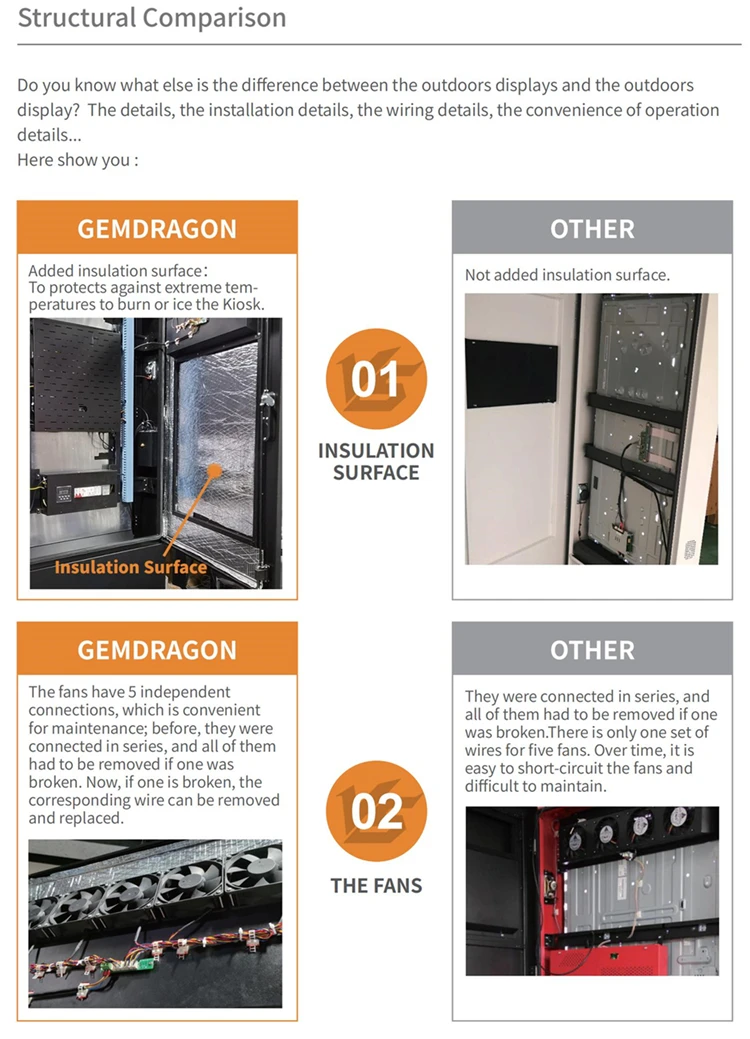 Structural Comparison

Do you know what else is the difference between the outdoors displays and the outdoors display? The details, the installation details, the wiring details, the convenience of operation details...
Here show you :

GEMDRAGON

Added insulation surface：
To protects against extreme temperatures to burn or ice the Kiosk.

Insulation Surface

01

INSULATION SURFACE

OTHER

Not added insulation surface.

GEMDRAGON

The fans have 5 independent connections, which is convenient for maintenance; before, they were connected in series, and all of them had to be removed if one was broken. Now, if one is broken, the corresponding wire can be removed and replaced.

02

THE FANS

OTHER

They were connected in series, and all of them had to be removed if one was broken.There is only one set of wires for five fans. Over time, it is easy to short-circuit the fans and difficult to maintain.