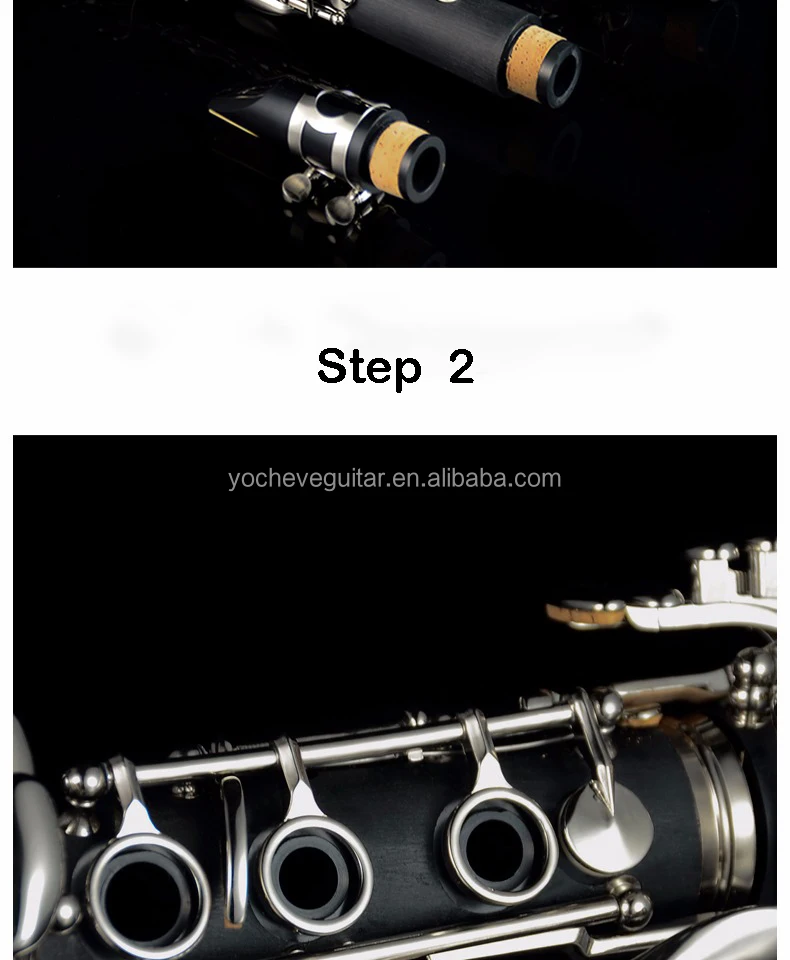 Step 2

yocheveguitar.en.alibaba.com