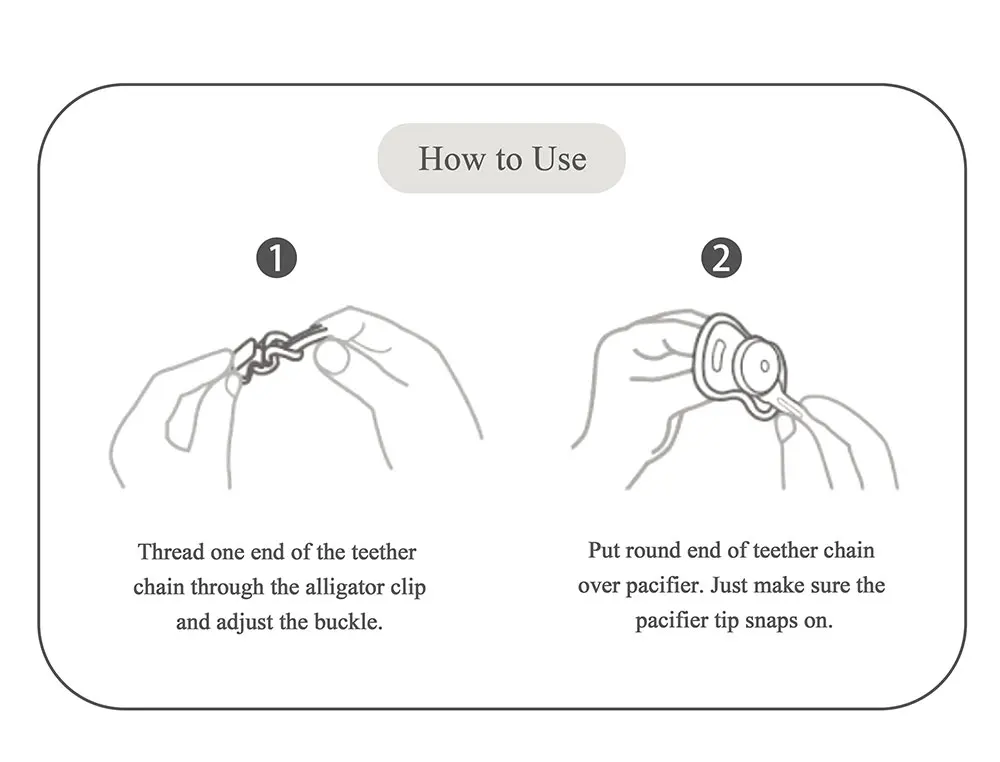 How to Use

1

Thread one end of the teether chain through the alligator clip and adjust the buckle.

2

Put round end of teether chain over pacifier. Just make sure the pacifier tip snaps on.