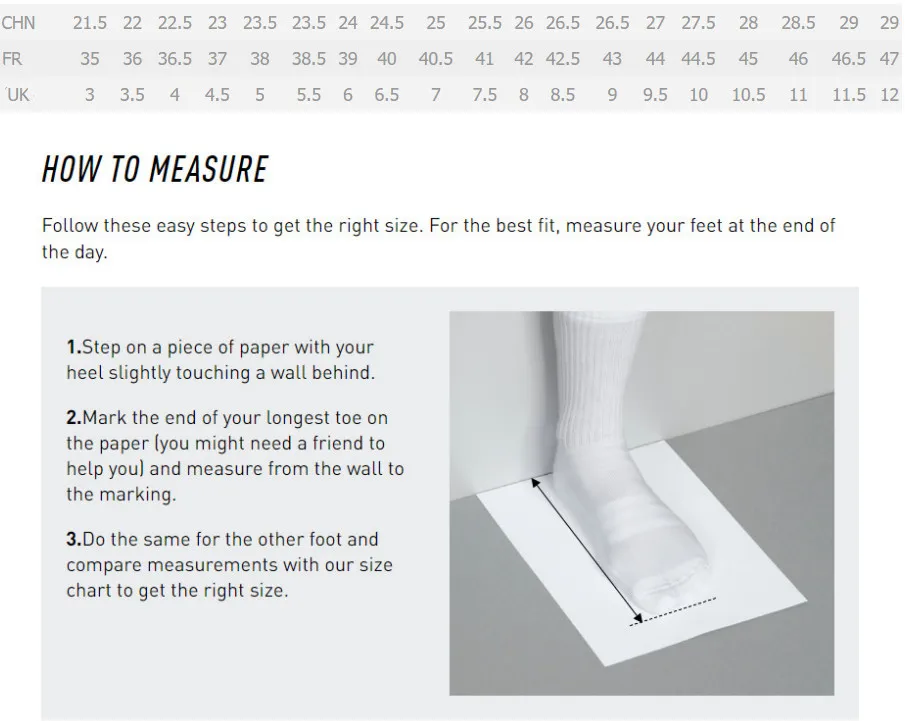 | CHN | 21.5 | 22 | 22.5 | 23 | 23.5 | 23.5 | 24 | 24.5 | 25 | 25.5 | 26 | 26.5 | 26.5 | 27 | 27.5 | 28 | 28.5 | 29 | 29 |
|---|---|---|---|---|---|---|---|---|---|---|---|---|---|---|---|---|---|---|---|
| FR | 35 | 36 | 36.5 | 37 | 38 | 38.5 | 39 | 40 | 40.5 | 41 | 42 | 42.5 | 43 | 44 | 44.5 | 45 | 46 | 46.5 | 47 |
| UK | 3 | 3.5 | 4 | 4.5 | 5 | 5.5 | 6 | 6.5 | 7 | 7.5 | 8 | 8.5 | 9 | 9.5 | 10 | 10.5 | 11 | 11.5 | 12 |

HOW TO MEASURE

Follow these easy steps to get the right size. For the best fit, measure your feet at the end of the day.

1.Step on a piece of paper with your heel slightly touching a wall behind.

2.Mark the end of your longest toe on the paper (you might need a friend to help you) and measure from the wall to the marking.

3.Do the same for the other foot and compare measurements with our size chart to get the right size.