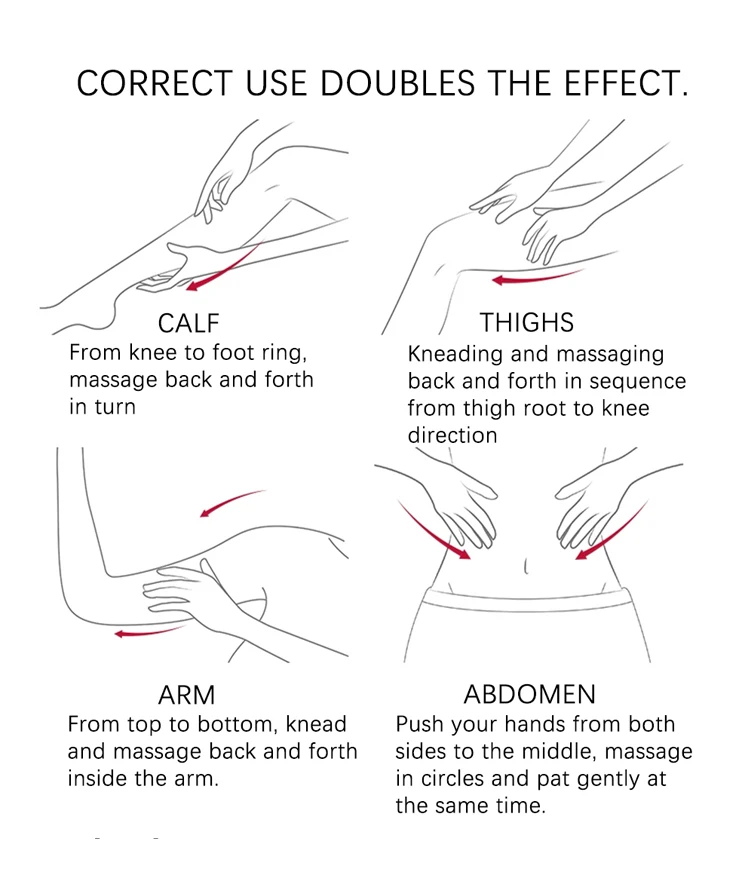 CORRECT USE DOUBLES THE EFFECT.

CALF
From knee to foot ring, massage back and forth in turn

THIGHS
Kneading and massaging back and forth in sequence from thigh root to knee direction

ARM
From top to bottom, knead and massage back and forth inside the arm.

ABDOMEN
Push your hands from both sides to the middle, massage in circles and pat gently at the same time.