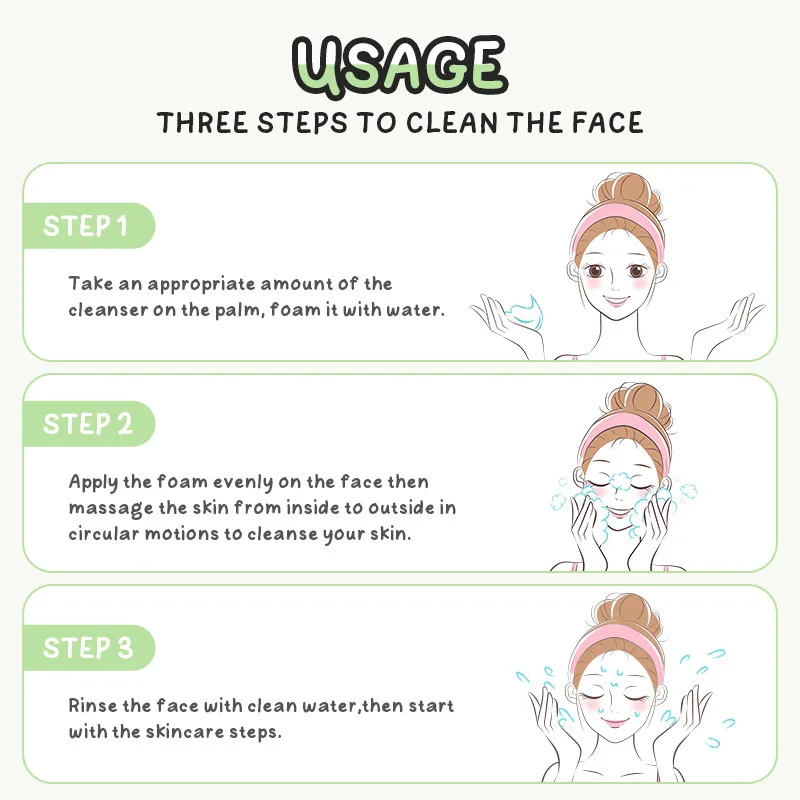 USAGE
THREE STEPS TO CLEAN THE FACE

STEP 1

Take an appropriate amount of the cleanser on the palm, foam it with water.

STEP 2

Apply the foam evenly on the face then massage the skin from inside to outside in circular motions to cleanse your skin.

STEP 3

Rinse the face with clean water,then start with the skincare steps.