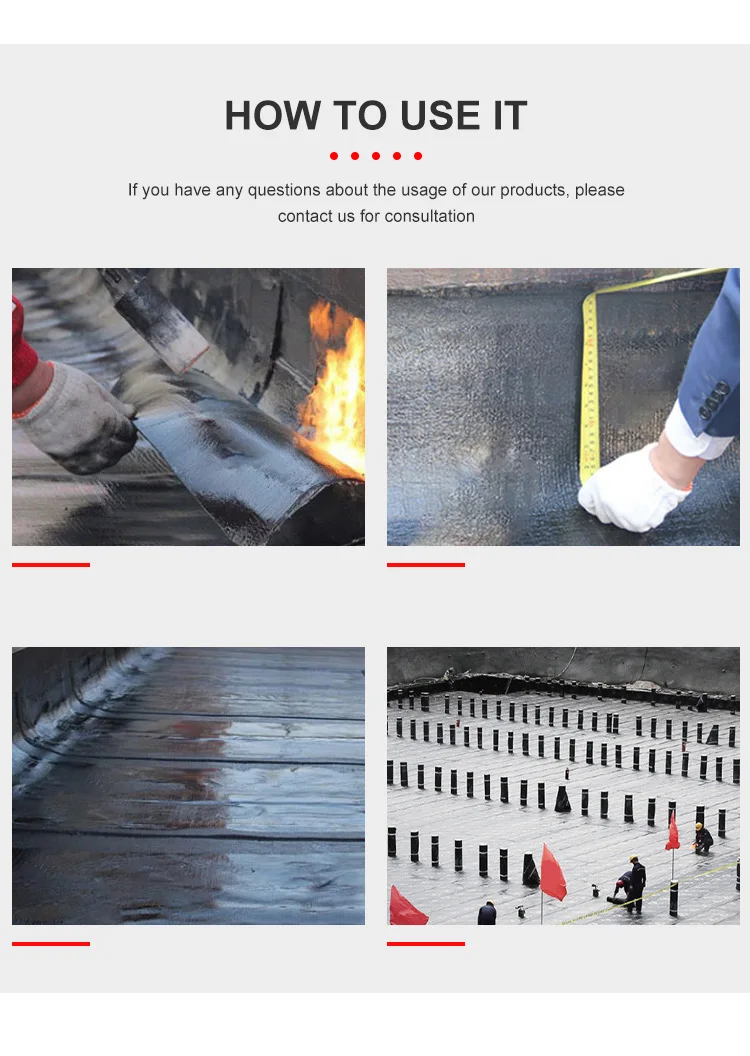 HOW TO USE IT

If you have any questions about the usage of our products, please contact us for consultation