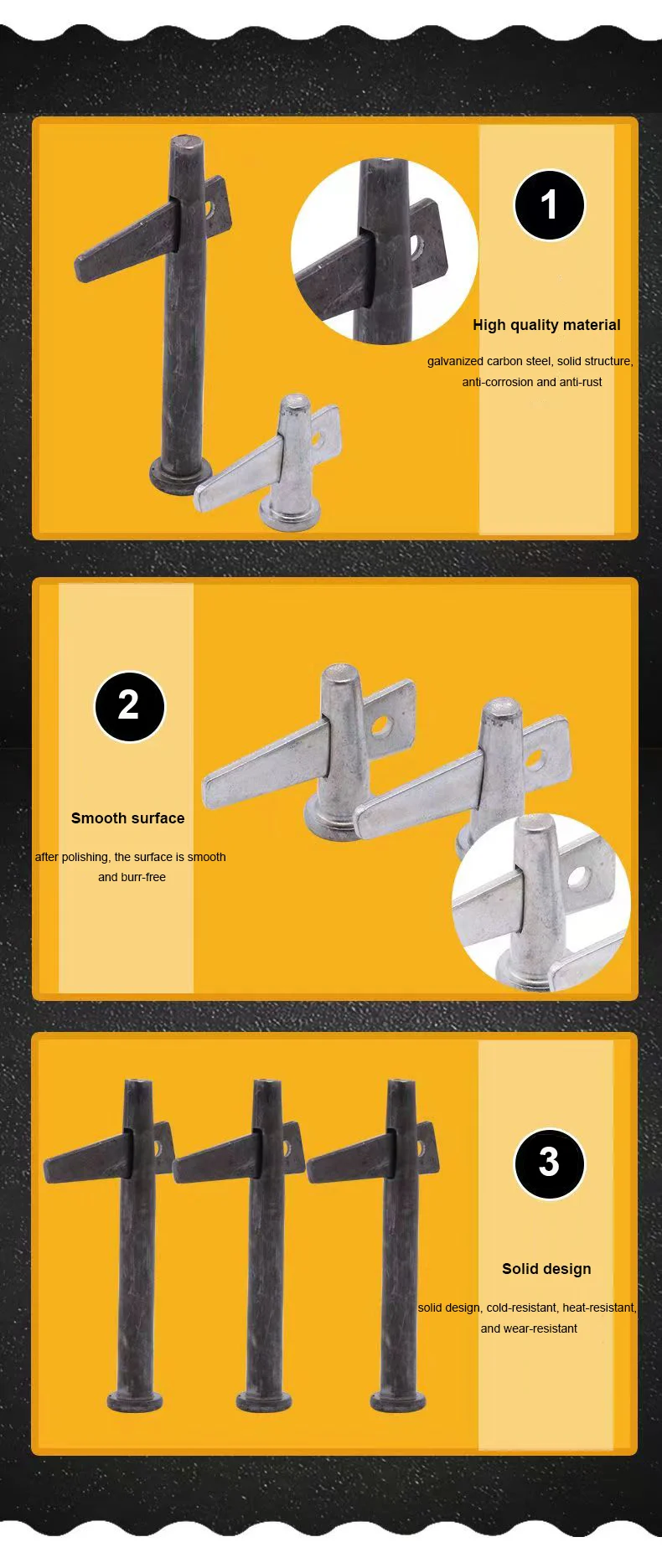 1

High quality material

galvanized carbon steel, solid structure, anti-corrosion and anti-rust

2

Smooth surface

after polishing, the surface is smooth and burr-free

3

Solid design

solid design, cold-resistant, heat-resistant, and wear-resistant