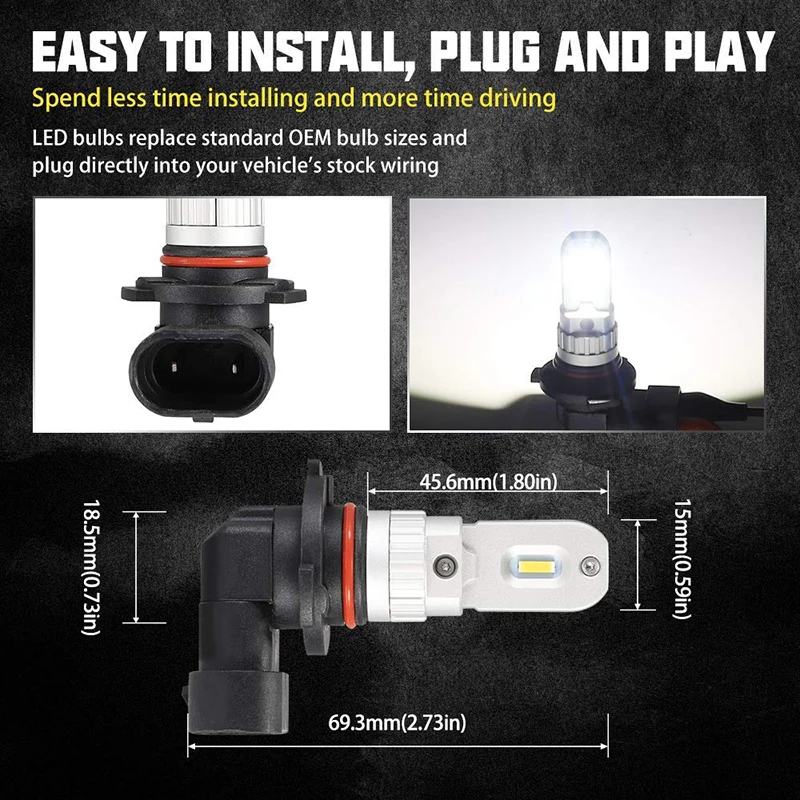 EASY TO INSTALL, PLUG AND PLAY

Spend less time installing and more time driving

LED bulbs replace standard OEM bulb sizes and plug directly into your vehicle's stock wiring

45.6mm(1.80in)

18.5mm(0.73in)

15mm(0.59in)

69.3mm(2.73in)