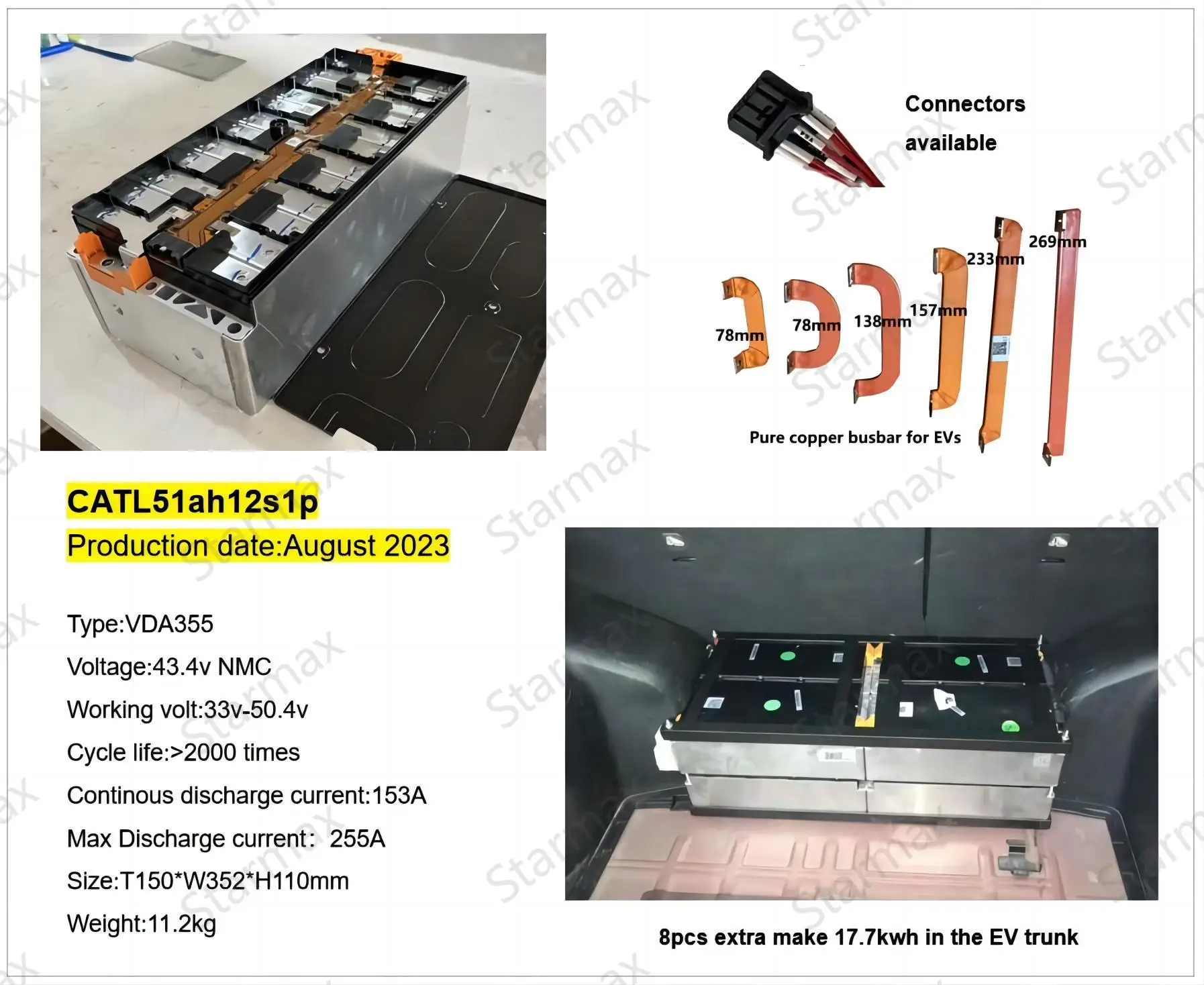 Connectors available

78mm 78mm 138mm 157mm 233mm 269mm

Pure copper busbar for EVs

CATL51ah12s1p

Production date:August 2023

Type:VDA355

Voltage:43.4v NMC

Working volt:33v-50.4v

Cycle life:>2000 times

Continous discharge current:153A

Max Discharge current: 255A

Size:T150*W352*H110mm

Weight:11.2kg

8pcs extra make 17.7kwh in the EV trunk

Starmax