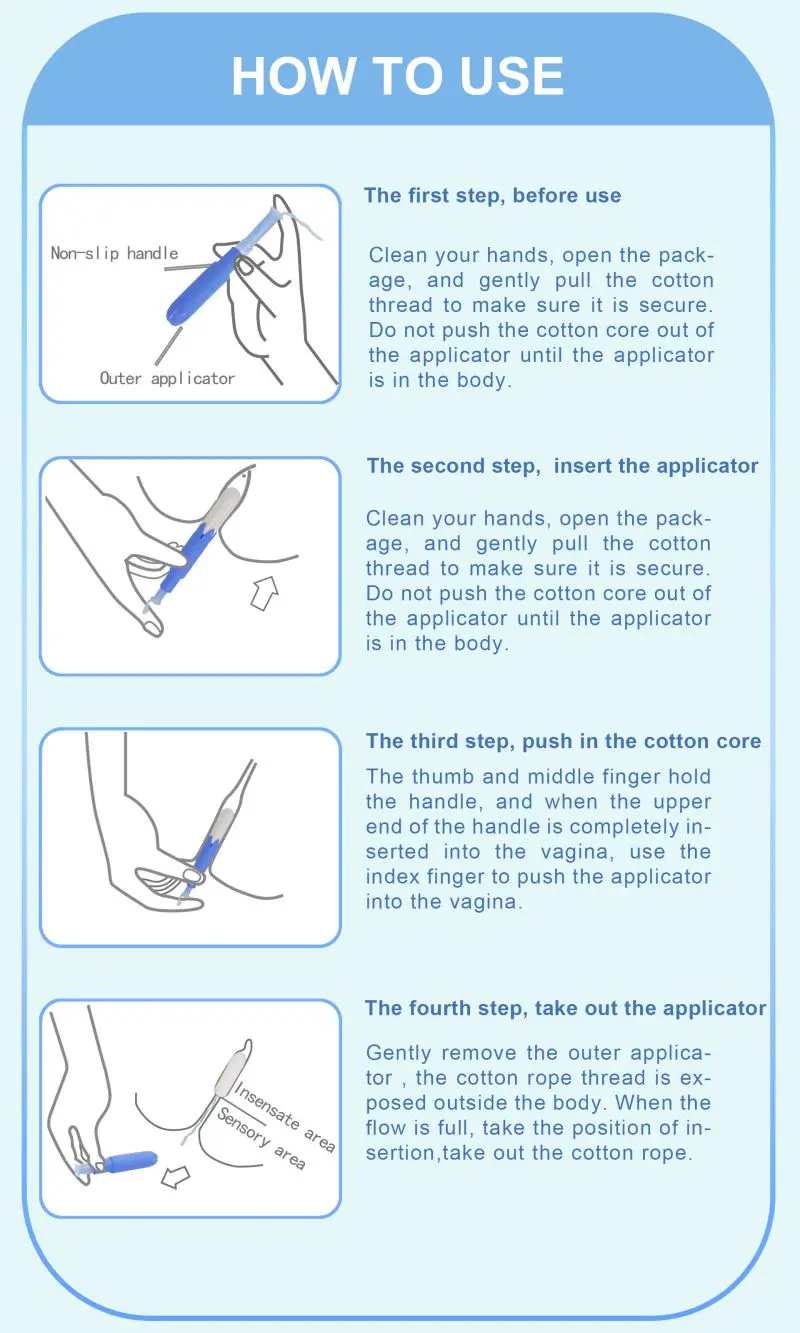 HOW TO USE

Non-slip handle

Outer applicator

The first step, before use

Clean your hands, open the package, and gently pull the cotton thread to make sure it is secure. Do not push the cotton core out of the applicator until the applicator is in the body.

The second step,  insert the applicator

Clean your hands, open the package, and gently pull the cotton thread to make sure it is secure. Do not push the cotton core out of the applicator until the applicator is in the body.

The third step, push in the cotton core

The thumb and middle finger hold the handle, and when the upper end of the handle is completely inserted into the vagina, use the index finger to push the applicator into the vagina.

Insensate area

Sensory area

The fourth step, take out the applicator

Gently remove the outer applicator , the cotton rope thread is exposed outside the body. When the flow is full, take the position of insertion,take out the cotton rope.