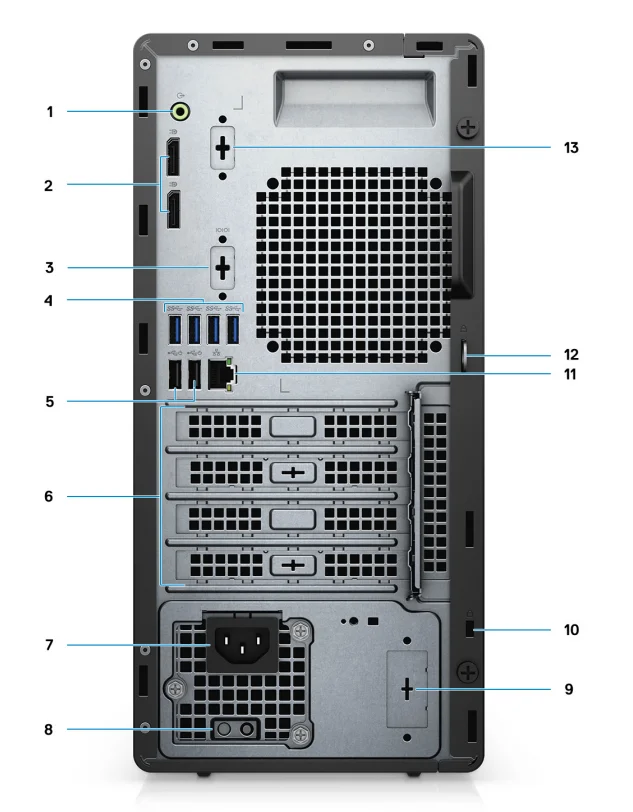 1
2
3
4
5
6
7
8
13
12
11
10
9