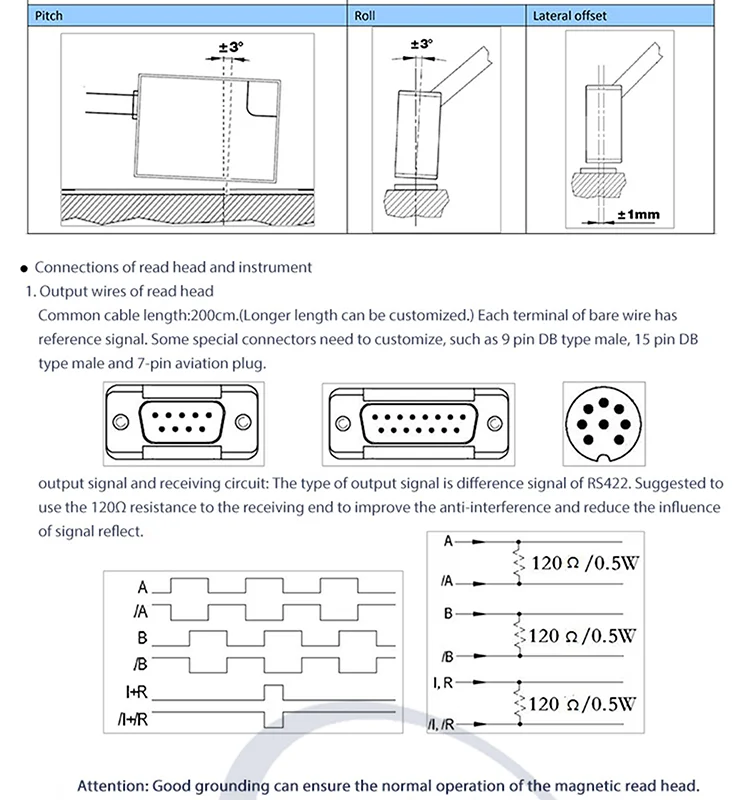 | Pitch | Roll | Lateral offset |
|---|---|---|
| ±3° | ±3° | ±1mm |

● Connections of read head and instrument

1. Output wires of read head

Common cable length:200cm.(Longer length can be customized.) Each terminal of bare wire has reference signal. Some special connectors need to customize, such as 9 pin DB type male, 15 pin DB type male and 7-pin aviation plug.

output signal and receiving circuit: The type of output signal is difference signal of RS422. Suggested to use the 120Ω resistance to the receiving end to improve the anti-interference and reduce the influence of signal reflect.

A
/A
B
/B
I+R
/I+/R

A
120 Ω /0.5W
/A
B
120 Ω /0.5W
/B
I, R
120 Ω /0.5W
/I, /R

Attention: Good grounding can ensure the normal operation of the magnetic read head.