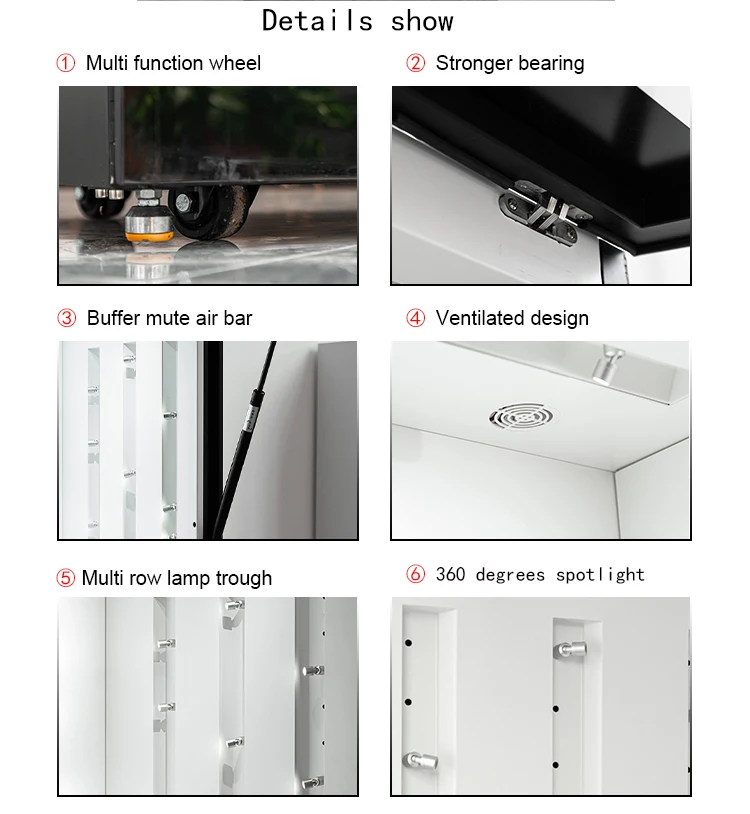 Details show

① Multi function wheel

② Stronger bearing

③ Buffer mute air bar

④ Ventilated design

⑤ Multi row lamp trough

⑥ 360 degrees spotlight