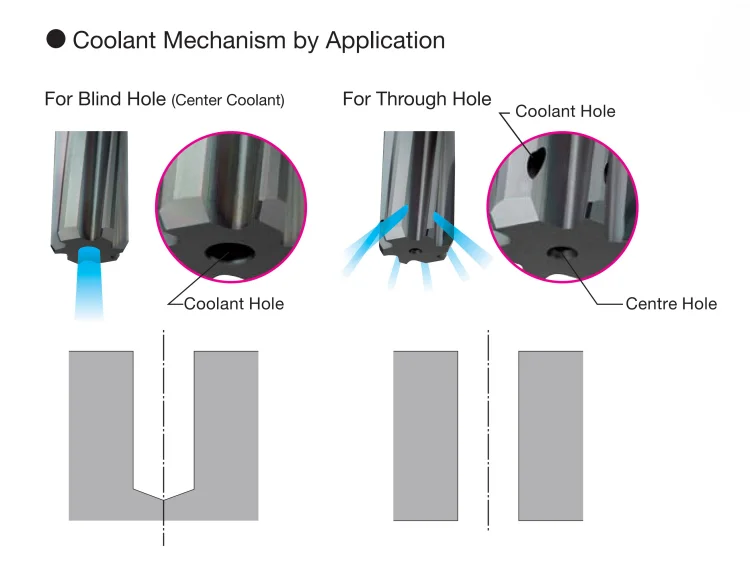 ● Coolant Mechanism by Application

For Blind Hole (Center Coolant)

Coolant Hole

For Through Hole

Coolant Hole

Centre Hole