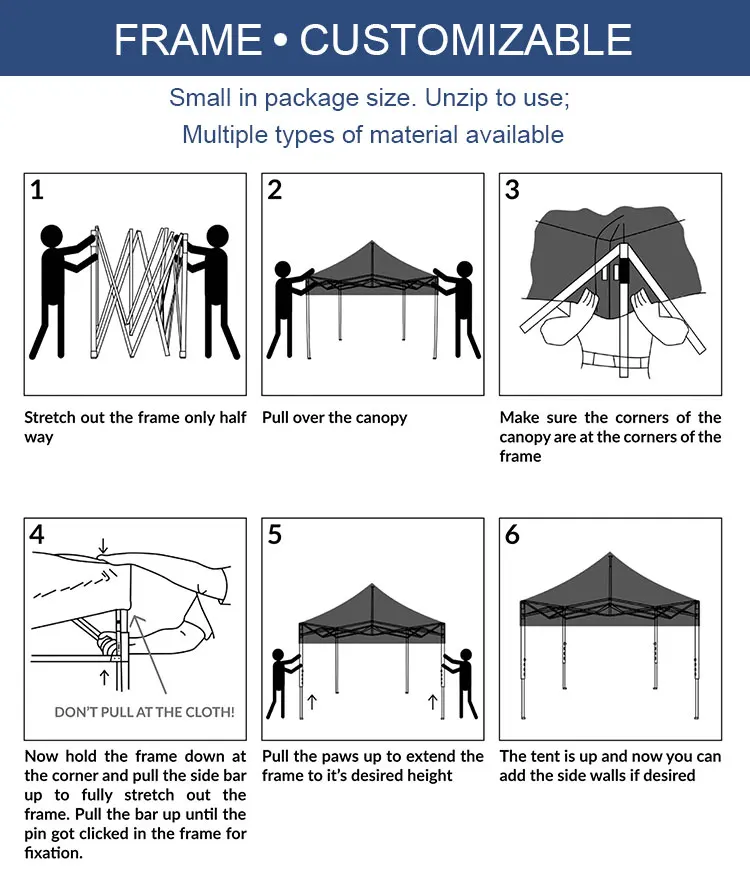 FRAME • CUSTOMIZABLE

Small in package size. Unzip to use;
Multiple types of material available

1

Stretch out the frame only half way

2

Pull over the canopy

3

Make sure the corners of the canopy are at the corners of the frame

4

DON'T PULL AT THE CLOTH!

Now hold the frame down at the corner and pull the side bar up to fully stretch out the frame. Pull the bar up until the pin got clicked in the frame for fixation.

5

Pull the paws up to extend the frame to it's desired height

6

The tent is up and now you can add the side walls if desired