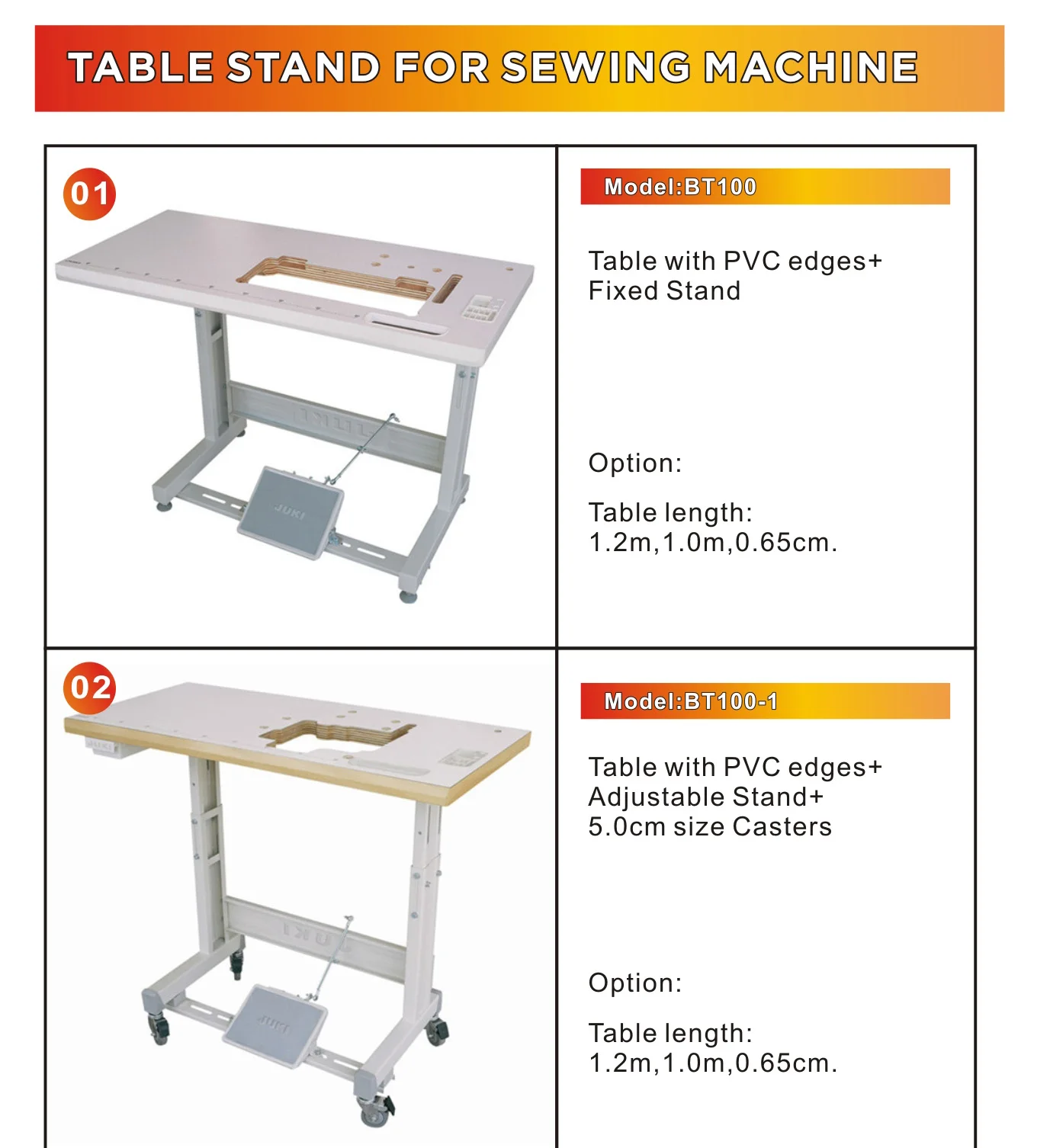 TABLE STAND FOR SEWING MACHINE

01

JUKI

JUKI

Model:BT100

Table with PVC edges+
Fixed Stand

Option:

Table length:
1.2m,1.0m,0.65cm.

02

JUKI

JUKI

Model:BT100-1

Table with PVC edges+
Adjustable Stand+
5.0cm size Casters

Option:

Table length:
1.2m,1.0m,0.65cm.