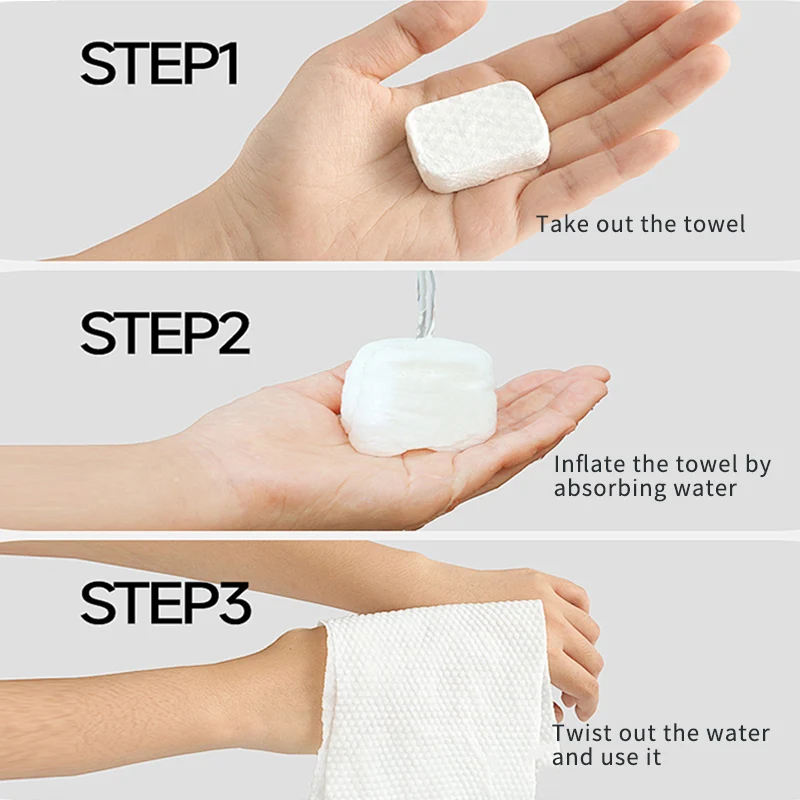 STEP1

Take out the towel

STEP2

Inflate the towel by absorbing water

STEP3

Twist out the water and use it