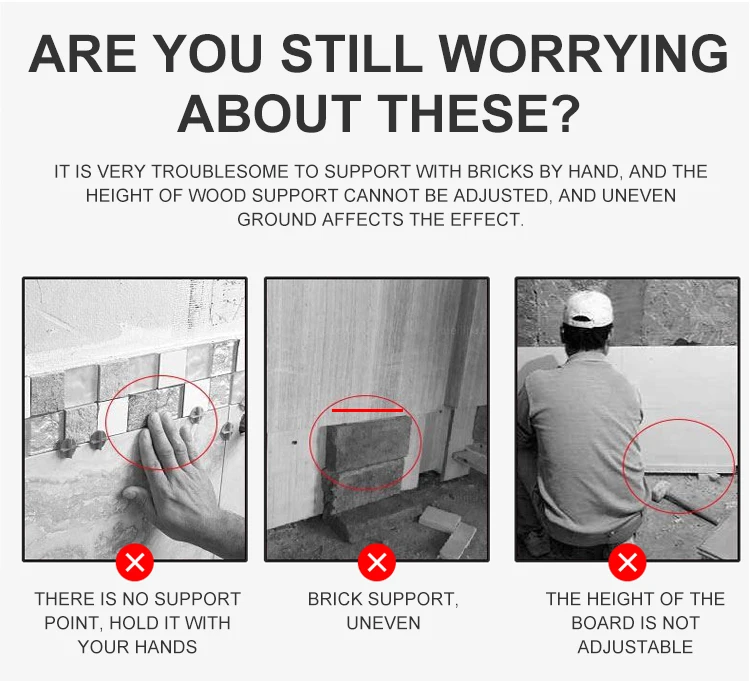 ARE YOU STILL WORRYING ABOUT THESE?

IT IS VERY TROUBLESOME TO SUPPORT WITH BRICKS BY HAND, AND THE HEIGHT OF WOOD SUPPORT CANNOT BE ADJUSTED, AND UNEVEN GROUND AFFECTS THE EFFECT.

THERE IS NO SUPPORT POINT, HOLD IT WITH YOUR HANDS

BRICK SUPPORT, UNEVEN

THE HEIGHT OF THE BOARD IS NOT ADJUSTABLE