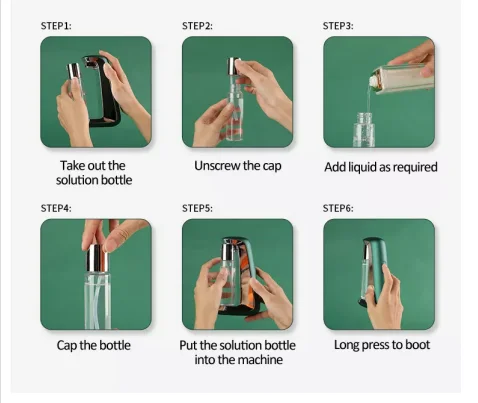 STEP1:

Take out the solution bottle

STEP2:

Unscrew the cap

STEP3:

Add liquid as required

STEP4:

Cap the bottle

STEP5:

Put the solution bottle into the machine

STEP6:

Long press to boot