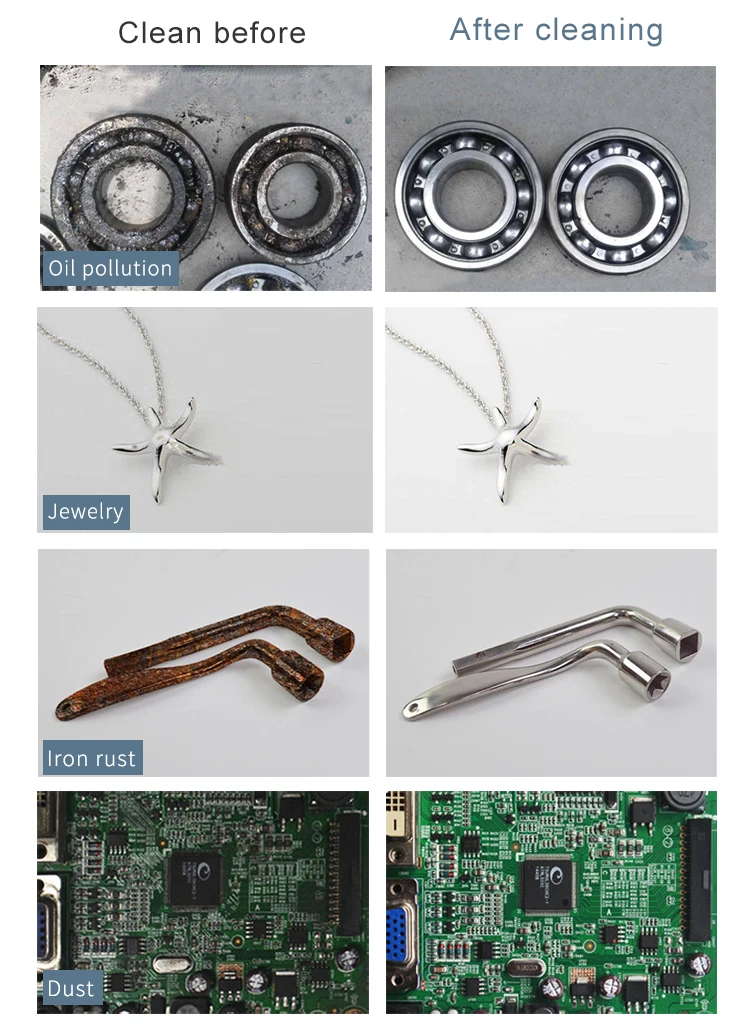 Clean before

After cleaning

Oil pollution

Jewelry

Iron rust

Dust