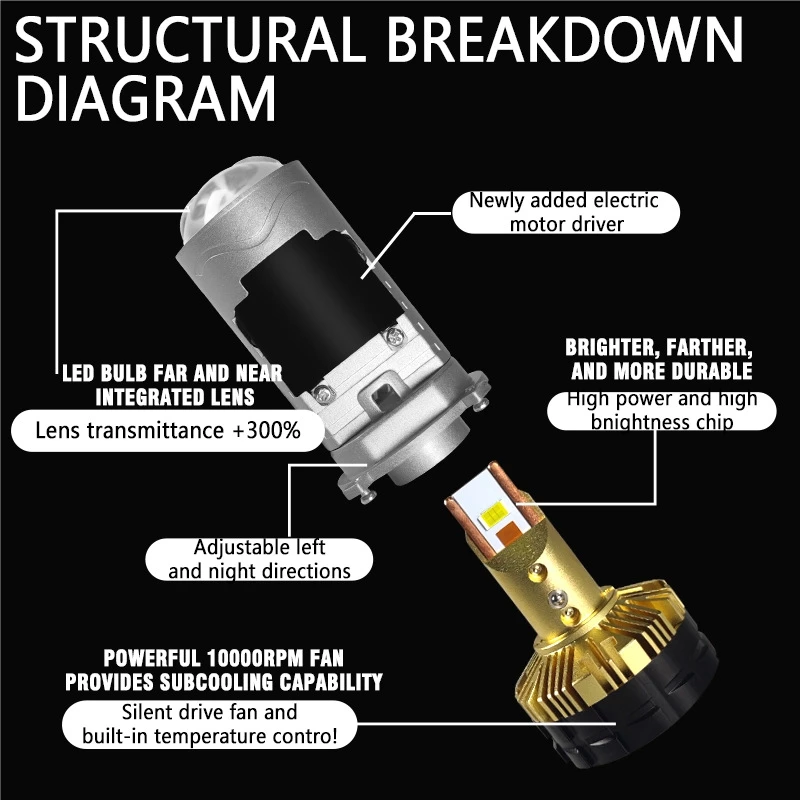 STRUCTURAL BREAKDOWN DIAGRAM

Newly added electric motor driver

LED BULB FAR AND NEAR INTEGRATED LENS

Lens transmittance +300%

BRIGHTER, FARTHER, AND MORE DURABLE

High power and high bnightness chip

Adjustable left and night directions

POWERFUL 10000RPM FAN PROVIDES SUBCOOLING CAPABILITY

Silent drive fan and built-in temperature contro!