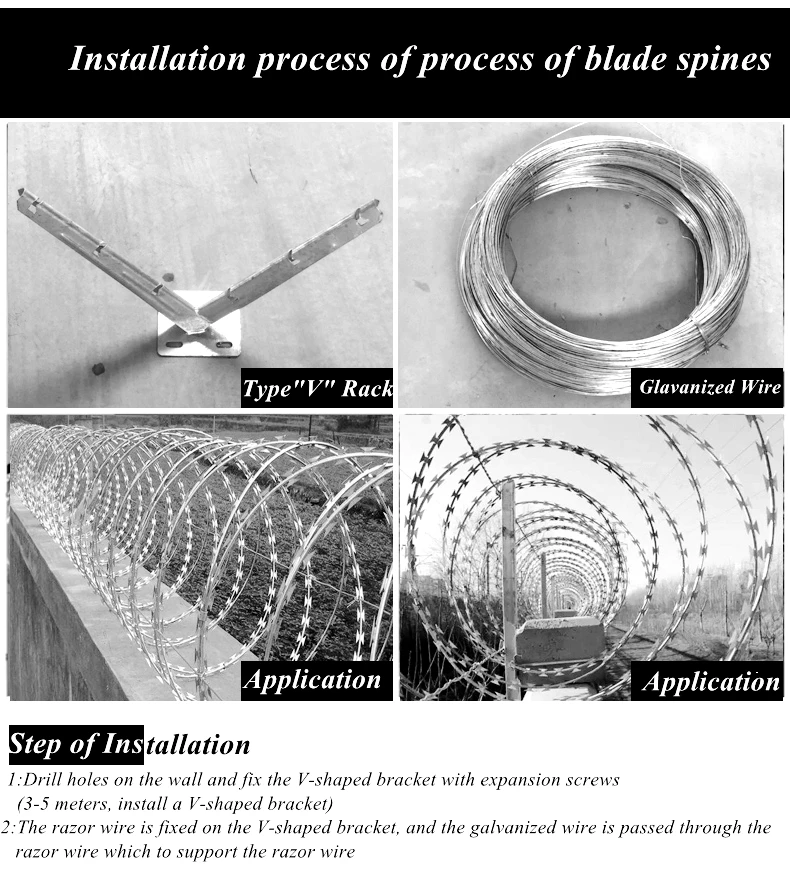 Installation process of process of blade spines

Type"V" Rack

Glavanized Wire

Application

Application

Step of Installation

1:Drill holes on the wall and fix the V-shaped bracket with expansion screws (3-5 meters, install a V-shaped bracket)

2:The razor wire is fixed on the V-shaped bracket, and the galvanized wire is passed through the razor wire which to support the razor wire