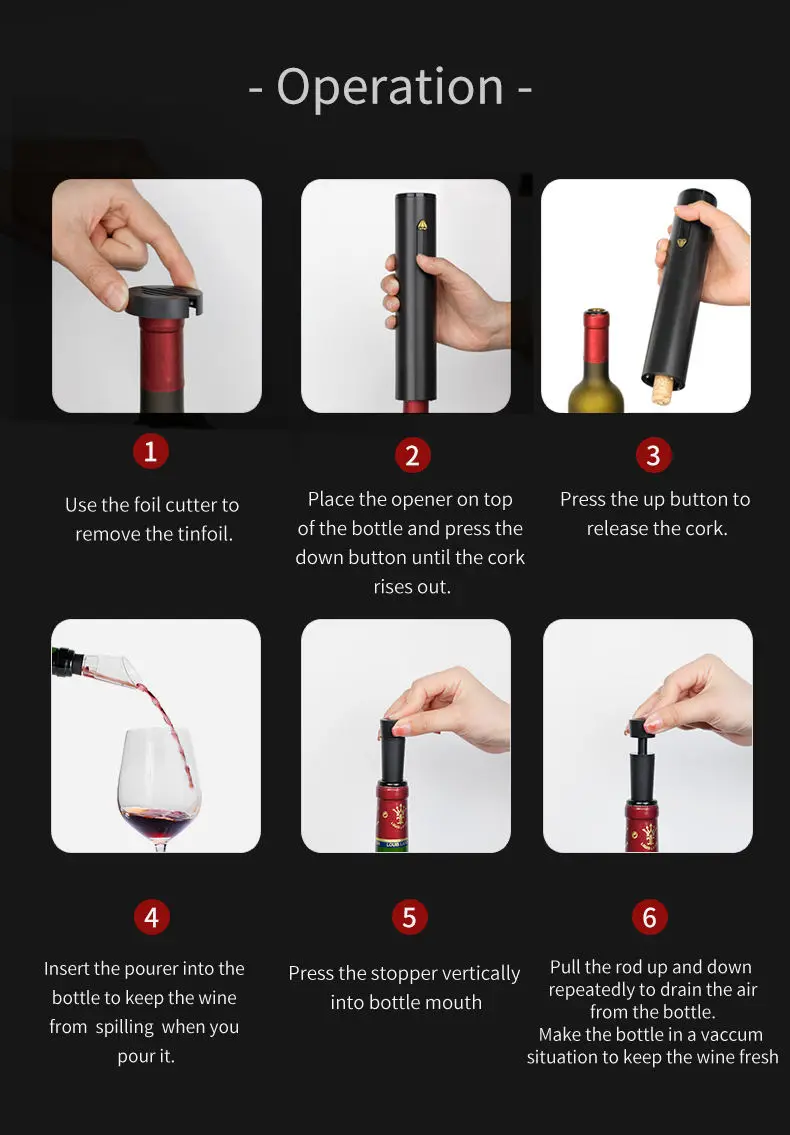 - Operation -

1

Use the foil cutter to remove the tinfoil.

2

Place the opener on top of the bottle and press the down button until the cork rises out.

3

Press the up button to release the cork.

4

Insert the pourer into the bottle to keep the wine from spilling when you pour it.

5

Press the stopper vertically into bottle mouth

6

Pull the rod up and down repeatedly to drain the air from the bottle.
Make the bottle in a vaccum situation to keep the wine fresh