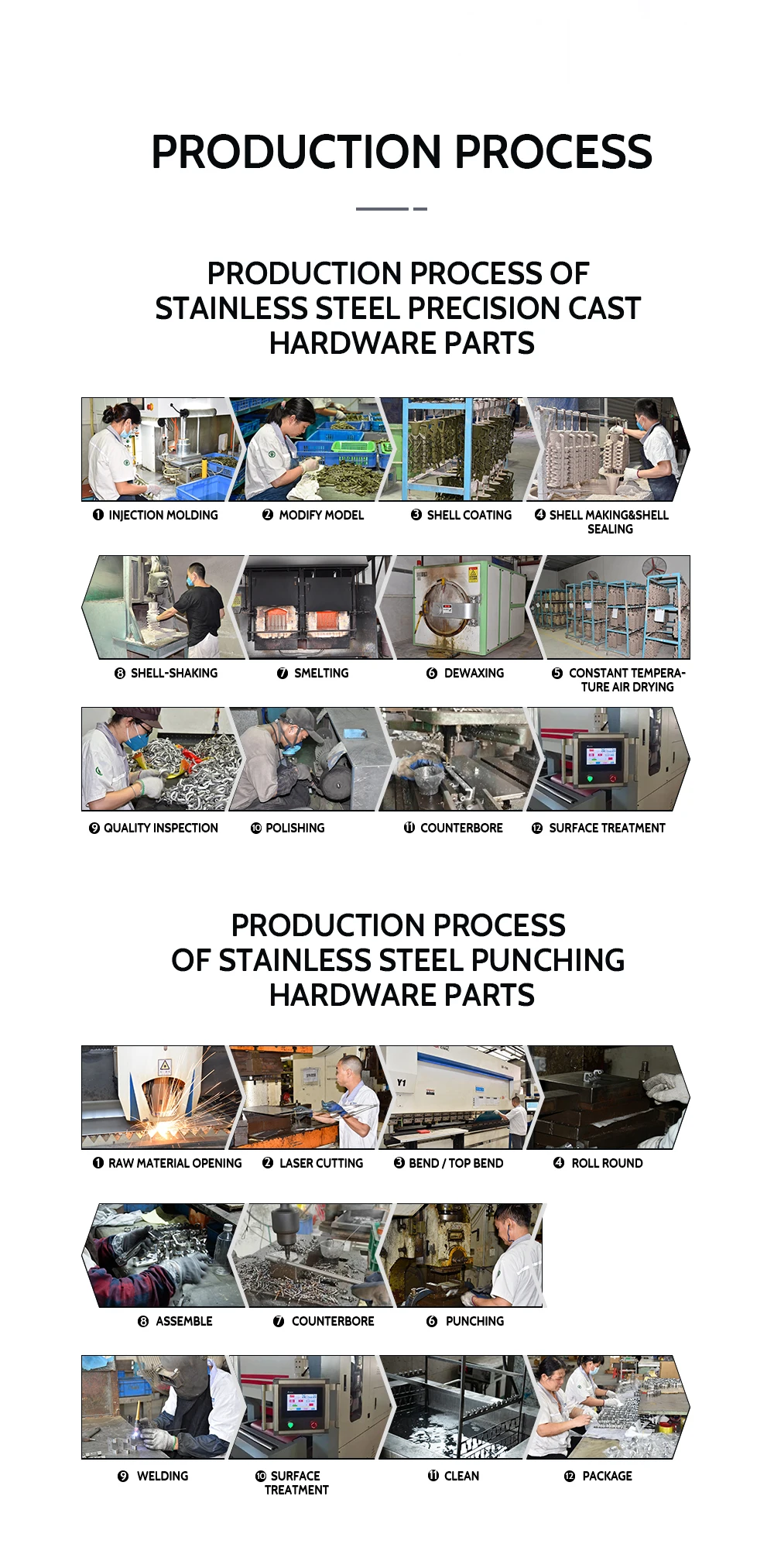 PRODUCTION PROCESS

PRODUCTION PROCESS OF STAINLESS STEEL PRECISION CAST HARDWARE PARTS

❶ INJECTION MOLDING
❷ MODIFY MODEL
❸ SHELL COATING
❹ SHELL MAKING&SHELL SEALING

❽ SHELL-SHAKING
❼ SMELTING
❻ DEWAXING
❺ CONSTANT TEMPERATURE AIR DRYING

❾ QUALITY INSPECTION
❿ POLISHING
⓫ COUNTERBORE
⓬ SURFACE TREATMENT

PRODUCTION PROCESS OF STAINLESS STEEL PUNCHING HARDWARE PARTS

❶ RAW MATERIAL OPENING
❷ LASER CUTTING
❸ BEND / TOP BEND
❹ ROLL ROUND

❽ ASSEMBLE
❼ COUNTERBORE
❻ PUNCHING

❾ WELDING
❿ SURFACE TREATMENT
⓫ CLEAN
⓬ PACKAGE