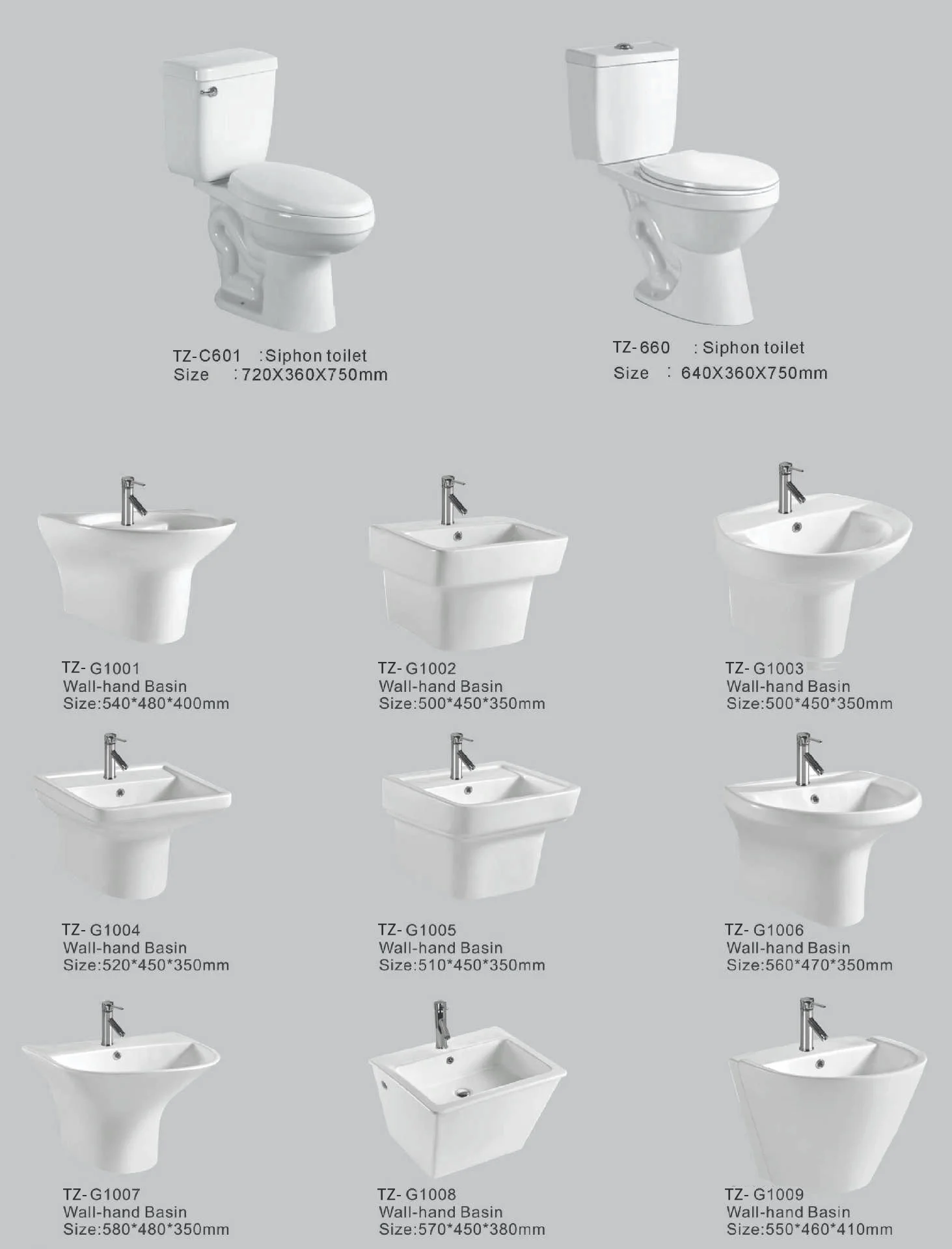 TZ-C601 :Siphon toilet
Size :720X360X750mm

TZ-660 : Siphon toilet
Size : 640X360X750mm

TZ- G1001
Wall-hand Basin
Size:540*480*400mm

TZ- G1002
Wall-hand Basin
Size:500*450*350mm

TZ- G1003
Wall-hand Basin
Size:500*450*350mm

TZ- G1004
Wall-hand Basin
Size:520*450*350mm

TZ- G1005
Wall-hand Basin
Size:510*450*350mm

TZ- G1006
Wall-hand Basin
Size:560*470*350mm

TZ- G1007
Wall-hand Basin
Size:580*480*350mm

TZ- G1008
Wall-hand Basin
Size:570*450*380mm

TZ- G1009
Wall-hand Basin
Size:550*460*410mm