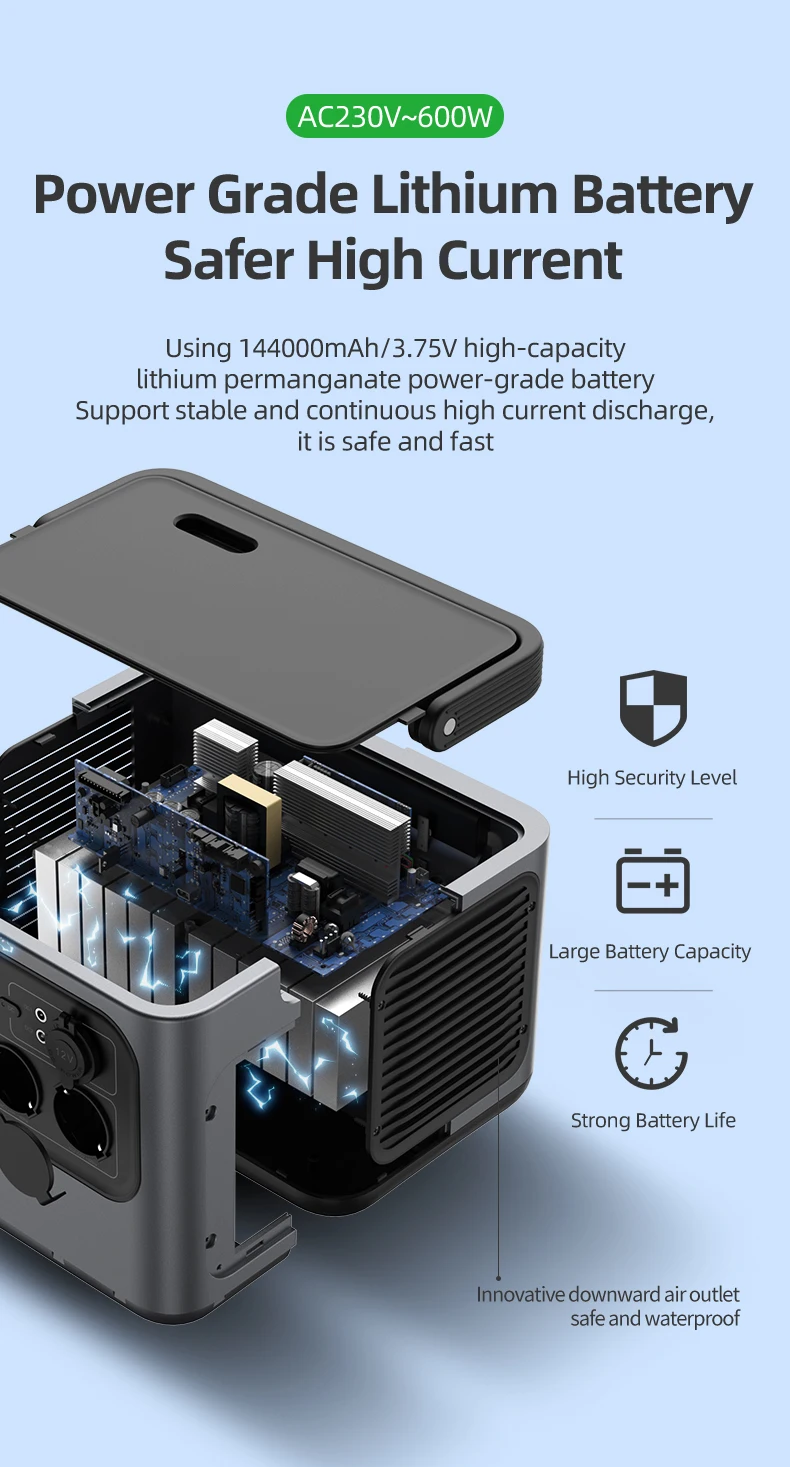 AC230V~600W

Power Grade Lithium Battery Safer High Current

Using 144000mAh/3.75V high-capacity lithium permanganate power-grade battery Support stable and continuous high current discharge, it is safe and fast

High Security Level

Large Battery Capacity

Strong Battery Life

Innovative downward air outlet safe and waterproof