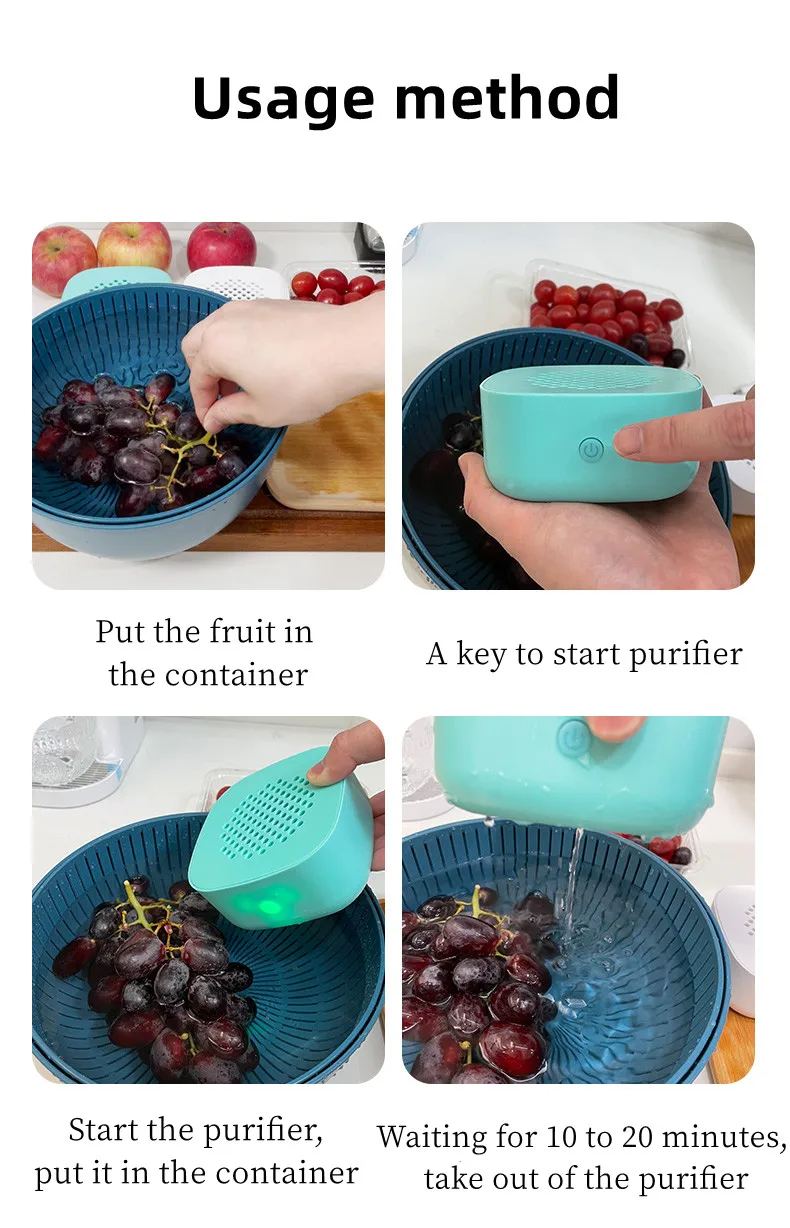 Usage method

Put the fruit in the container

A key to start purifier

Start the purifier, put it in the container

Waiting for 10 to 20 minutes, take out of the purifier