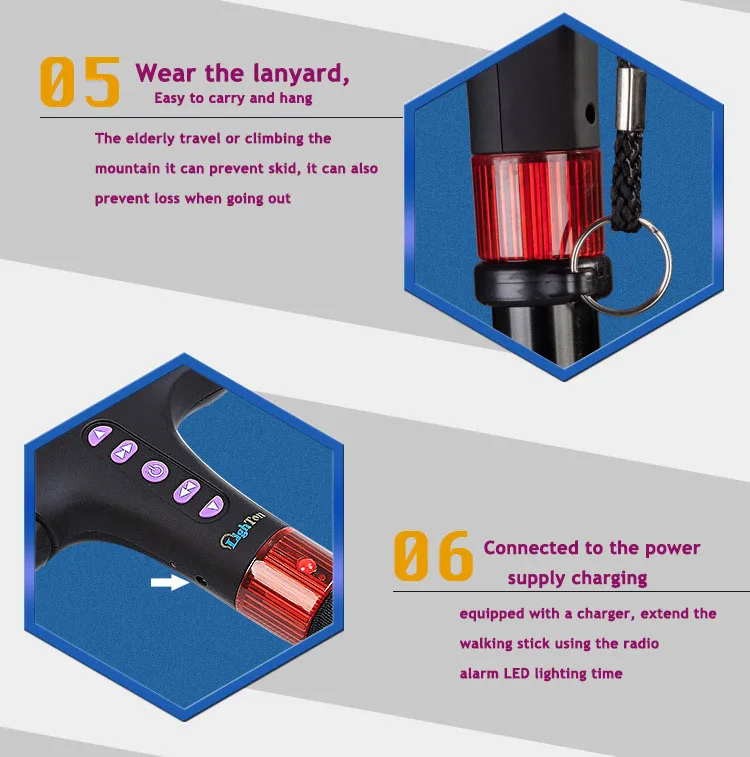 05 Wear the lanyard,
Easy to carry and hang

The elderly travel or climbing the mountain it can prevent skid, it can also prevent loss when going out

LighTon

06 Connected to the power supply charging

equipped with a charger, extend the walking stick using the radio alarm LED lighting time