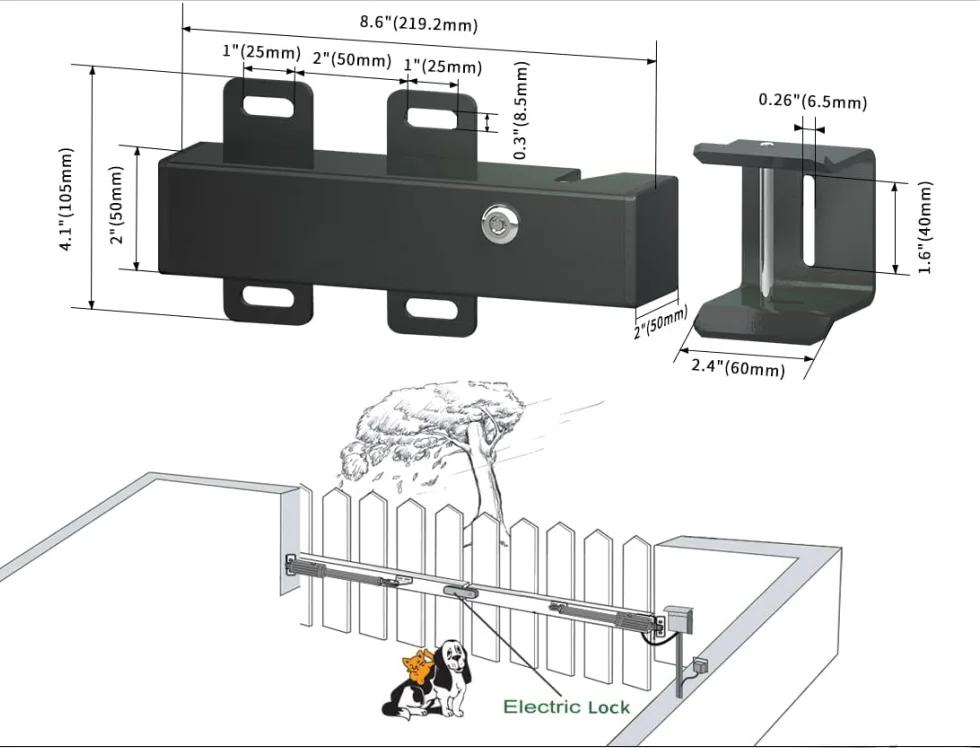 8.6"(219.2mm)

1"(25mm)

2"(50mm)

1"(25mm)

0.3"(8.5mm)

4.1"(105mm)

2"(50mm)

2"(50mm)

0.26"(6.5mm)

1.6"(40mm)

2.4"(60mm)

Electric Lock