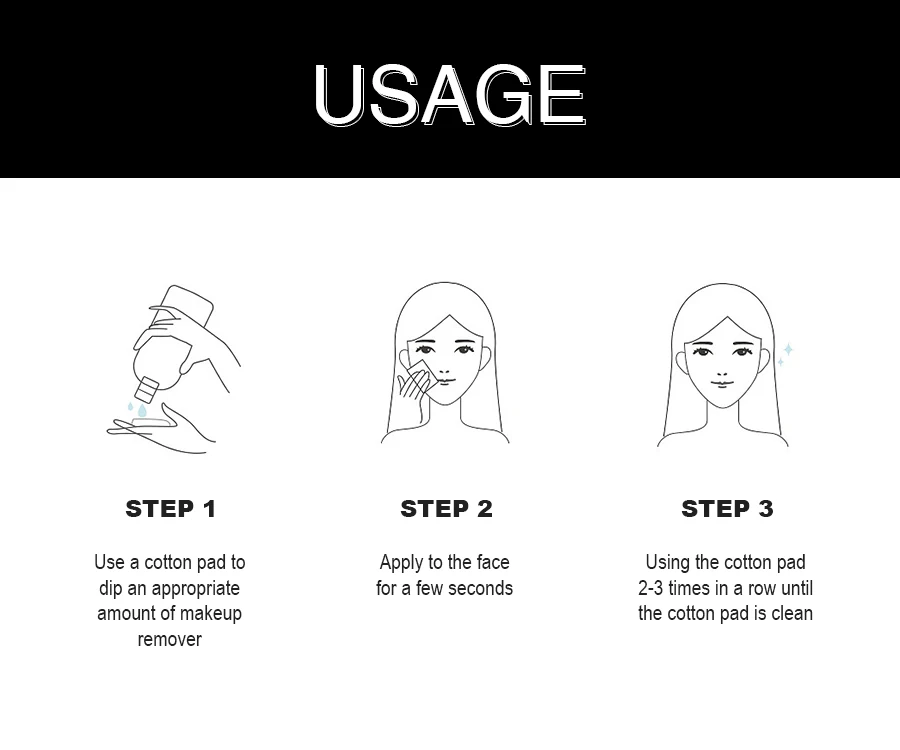 USAGE

STEP 1

Use a cotton pad to dip an appropriate amount of makeup remover

STEP 2

Apply to the face for a few seconds

STEP 3

Using the cotton pad 2-3 times in a row until the cotton pad is clean