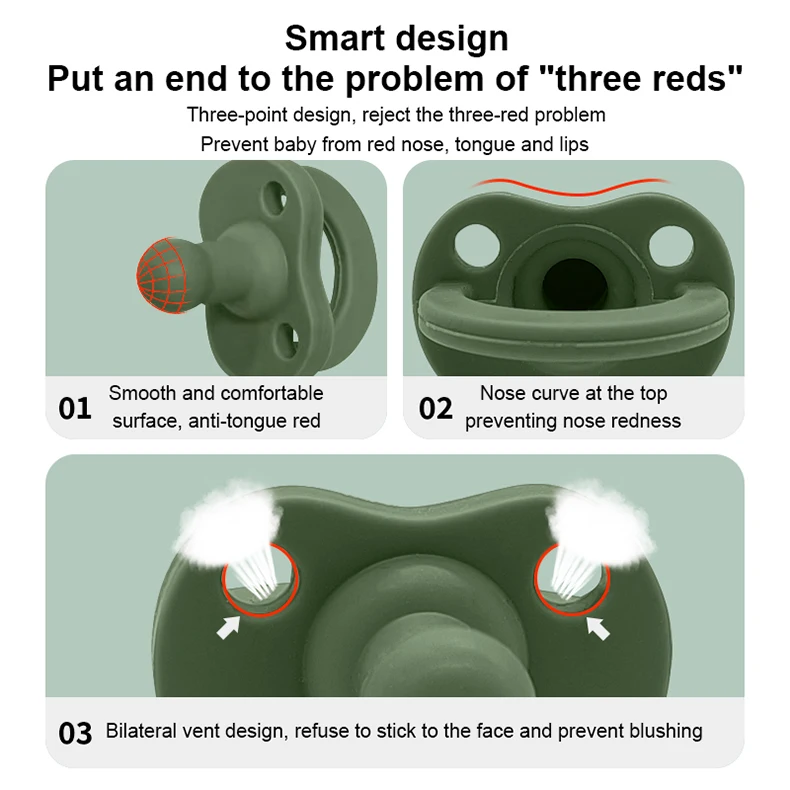 Smart design
Put an end to the problem of "three reds"

Three-point design, reject the three-red problem
Prevent baby from red nose, tongue and lips

01 Smooth and comfortable surface, anti-tongue red

02 Nose curve at the top preventing nose redness

03 Bilateral vent design, refuse to stick to the face and prevent blushing