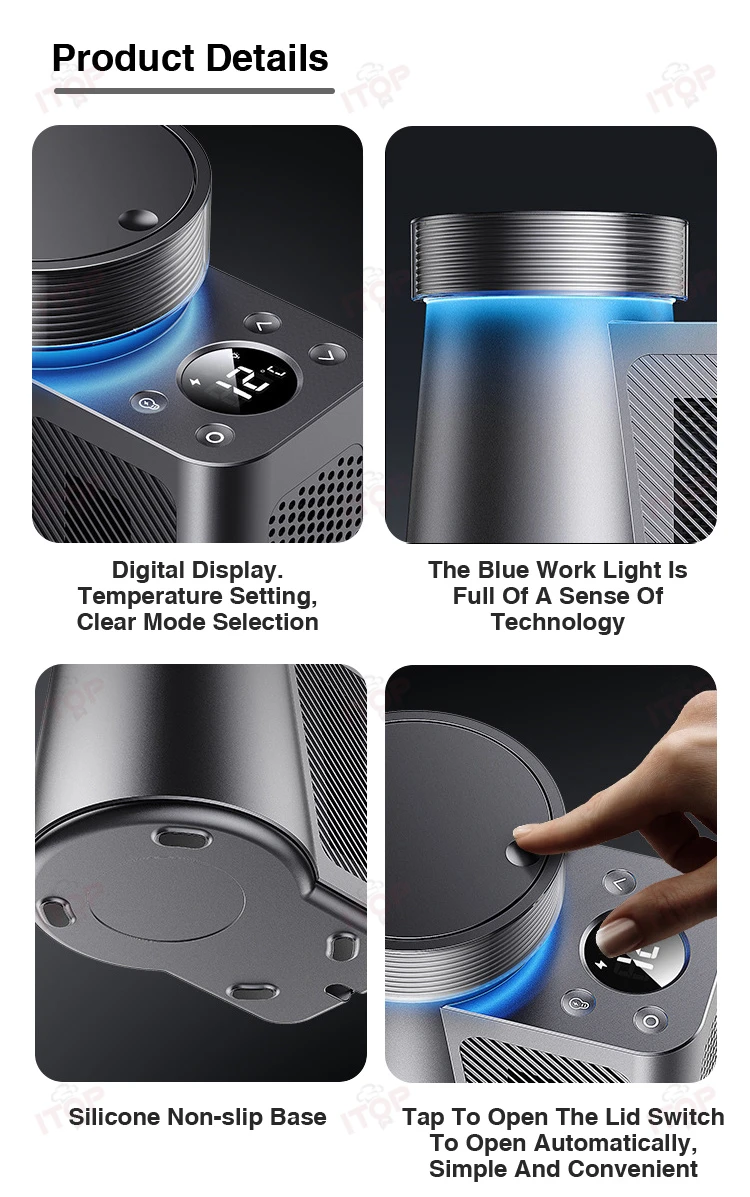 Product Details

ITOP

Digital Display. Temperature Setting, Clear Mode Selection

The Blue Work Light Is Full Of A Sense Of Technology

Silicone Non-slip Base

Tap To Open The Lid Switch To Open Automatically, Simple And Convenient