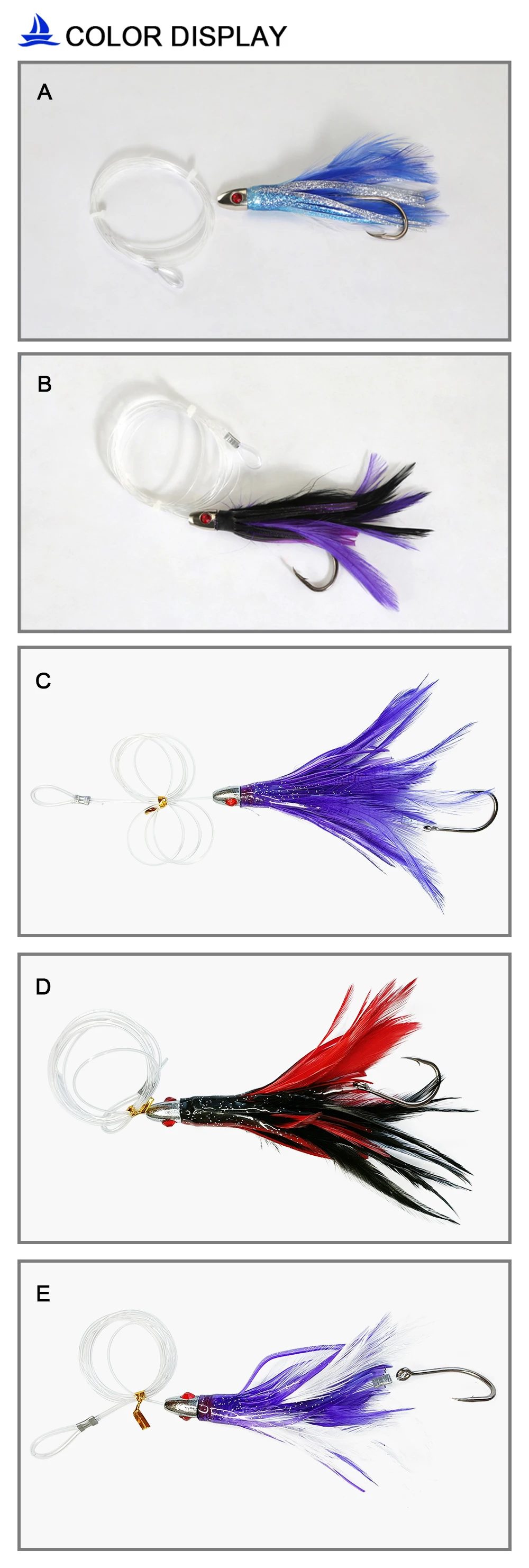 COLOR DISPLAY

A

B

C

D

E