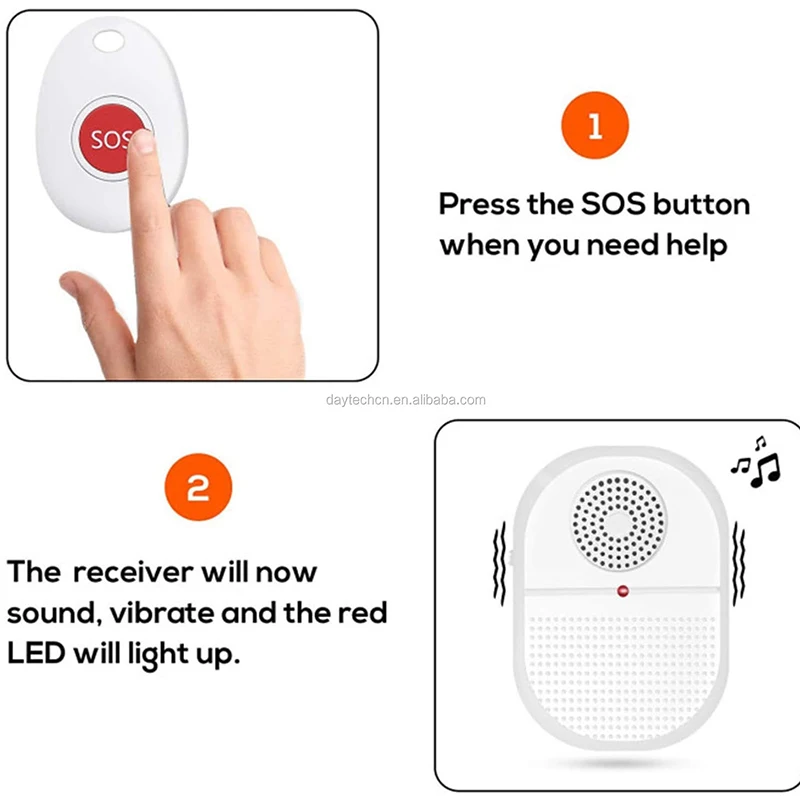 SOS

1

Press the SOS button when you need help

daytechcn.en.alibaba.com

2

The  receiver will now sound, vibrate and the red LED will light up.