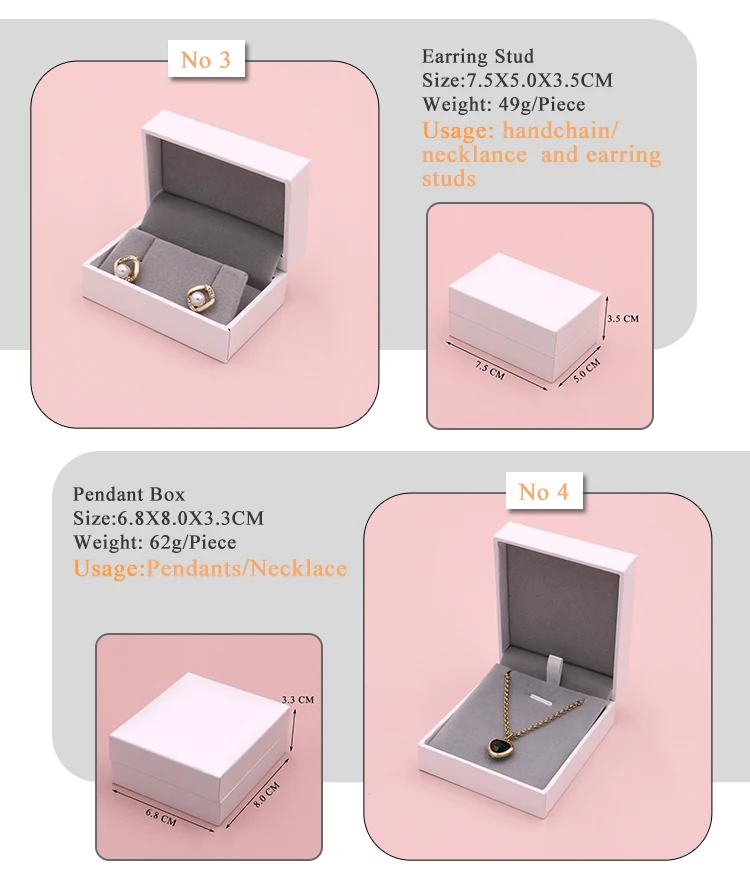 No 3

Earring Stud
Size:7.5X5.0X3.5CM
Weight: 49g/Piece
Usage: handchain/ necklance and earring studs

3.5 CM
7.5 CM
5.0 CM

Pendant Box
Size:6.8X8.0X3.3CM
Weight: 62g/Piece
Usage:Pendants/Necklace

No 4

3.3 CM
6.8 CM
8.0 CM