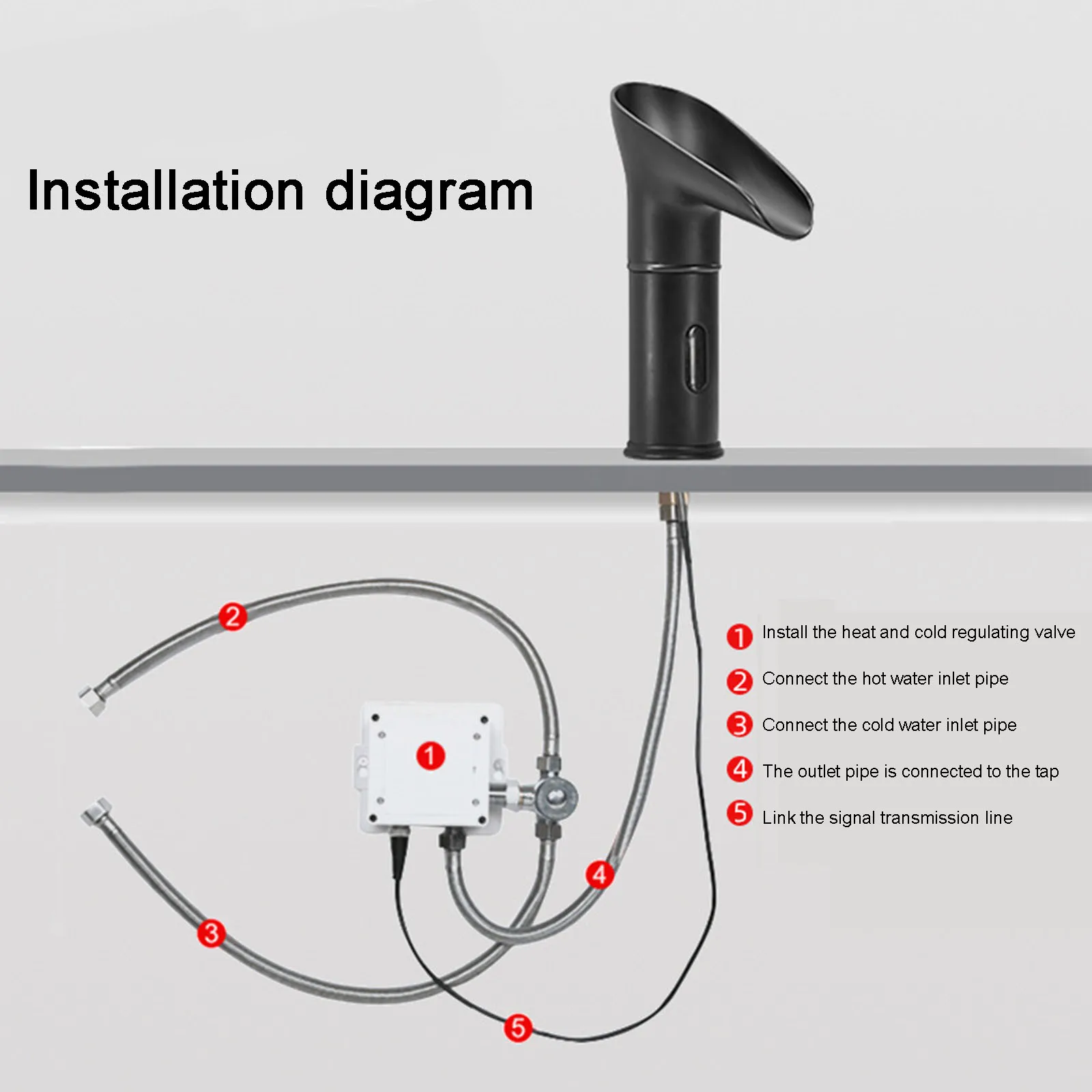 Installation diagram

2

1

4

3

5

1 Install the heat and cold regulating valve

2 Connect the hot water inlet pipe

3 Connect the cold water inlet pipe

4 The outlet pipe is connected to the tap

5 Link the signal transmission line