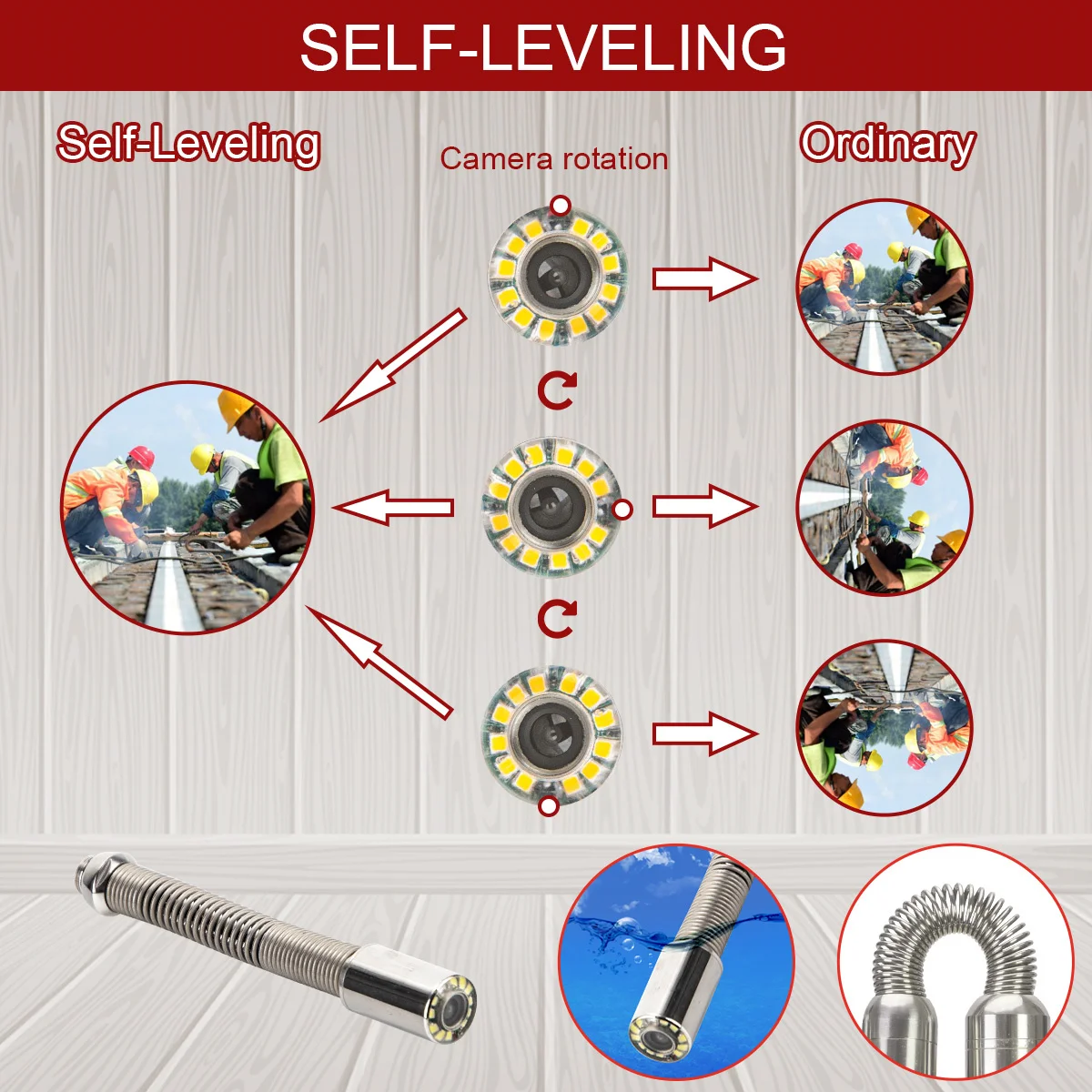 SELF-LEVELING

Self-Leveling

Camera rotation

Ordinary