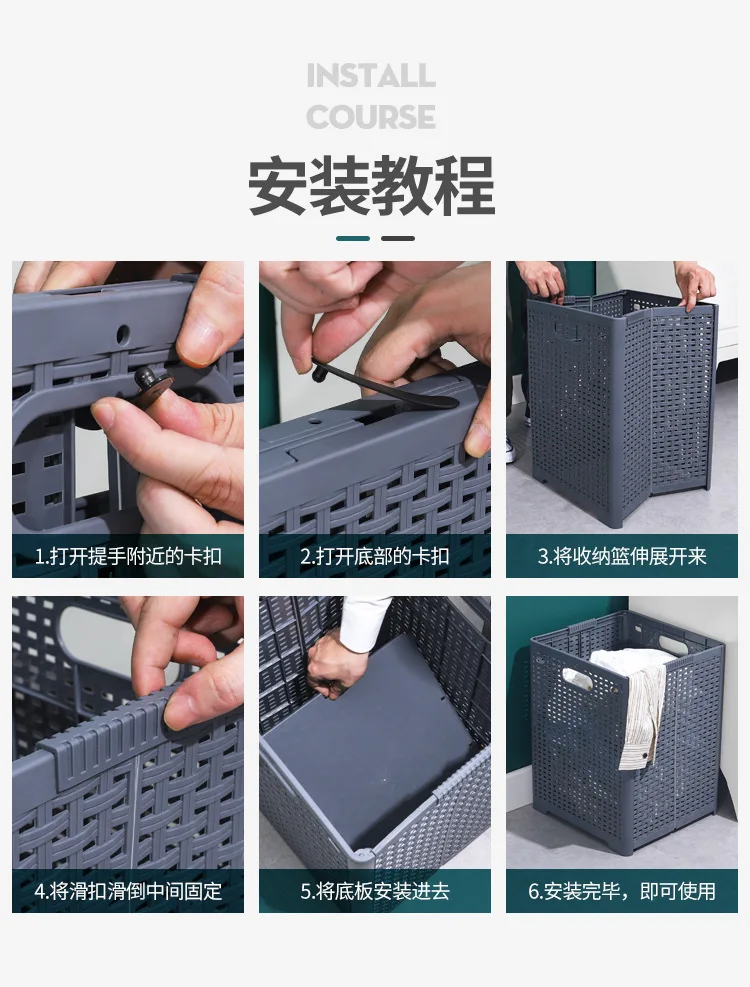 INSTALL
COURSE
安装教程

1.打开提手附近的卡扣

2.打开底部的卡扣

3.将收纳篮伸展开来

4.将滑扣滑倒中间固定

5.将底板安装进去

6.安装完毕，即可使用