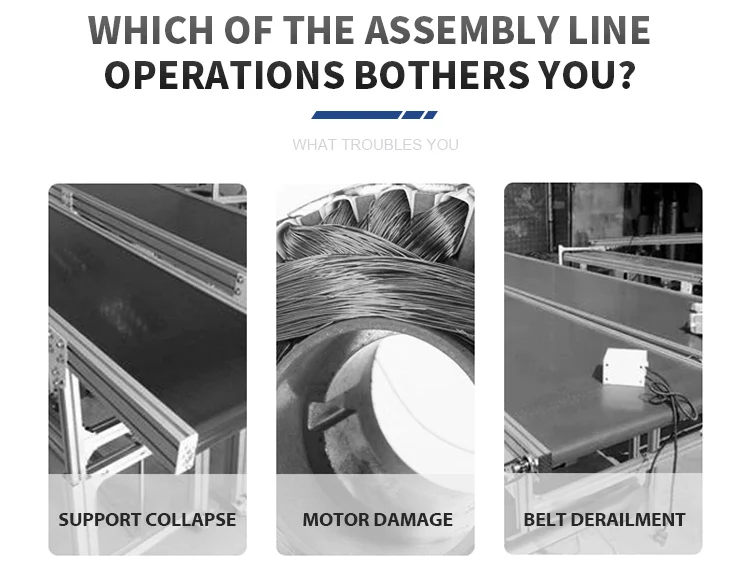 WHICH OF THE ASSEMBLY LINE OPERATIONS BOTHERS YOU?

WHAT TROUBLES YOU

SUPPORT COLLAPSE

MOTOR DAMAGE

BELT DERAILMENT