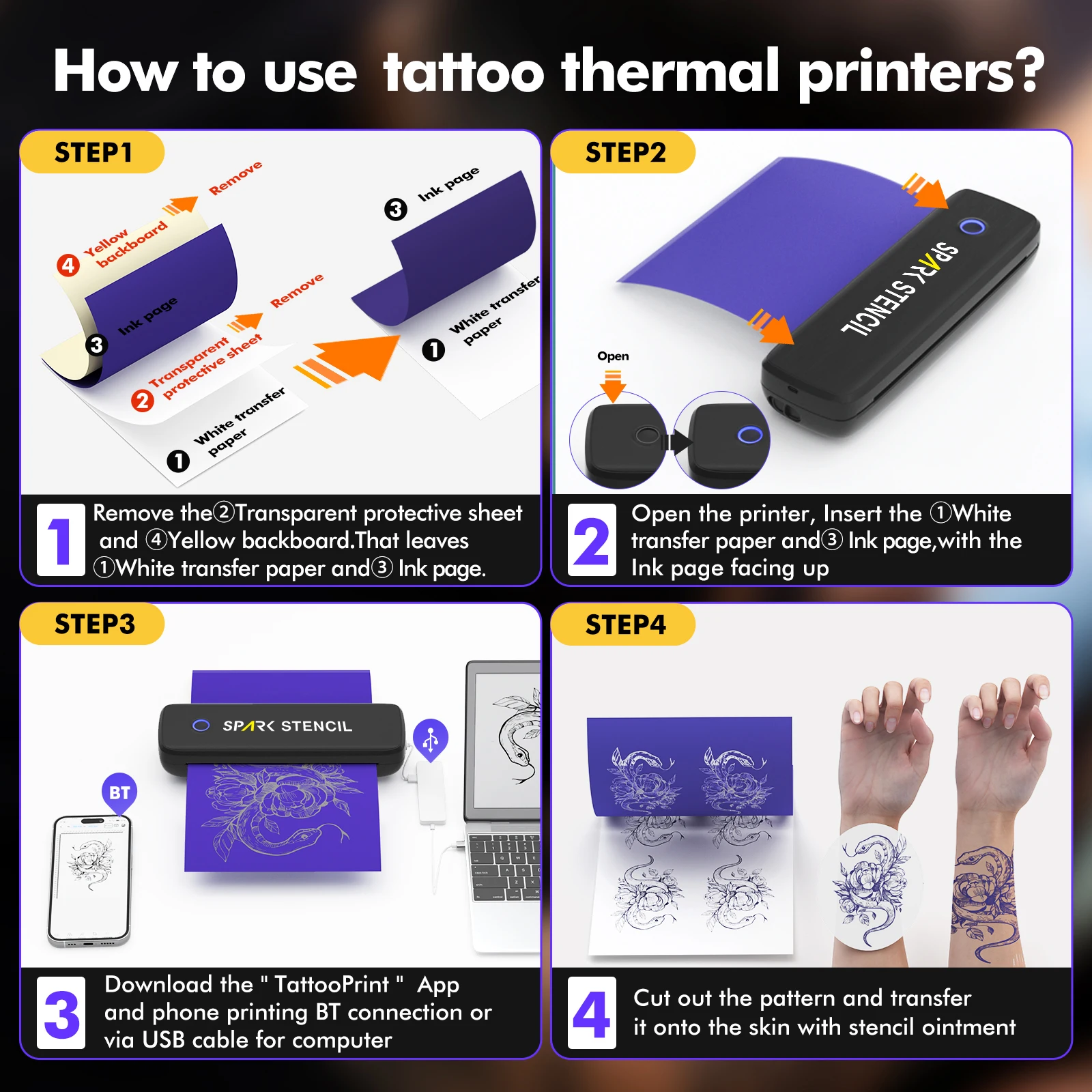 How to use tattoo thermal printers?

STEP1

4 Yellow backboard

Remove

3 Ink page

Remove

2 Transparent protective sheet

1 White transfer paper

3 Ink page

1 White transfer paper

1 Remove the②Transparent protective sheet and ④Yellow backboard.That leaves ①White transfer paper and③ Ink page.

STEP2

SPARK STENCIL

Open

2 Open the printer, Insert the ①White transfer paper and③ Ink page,with the Ink page facing up

STEP3

SPARK STENCIL

BT

3 Download the " TattooPrint " App and phone printing BT connection or via USB cable for computer

STEP4

4 Cut out the pattern and transfer it onto the skin with stencil ointment