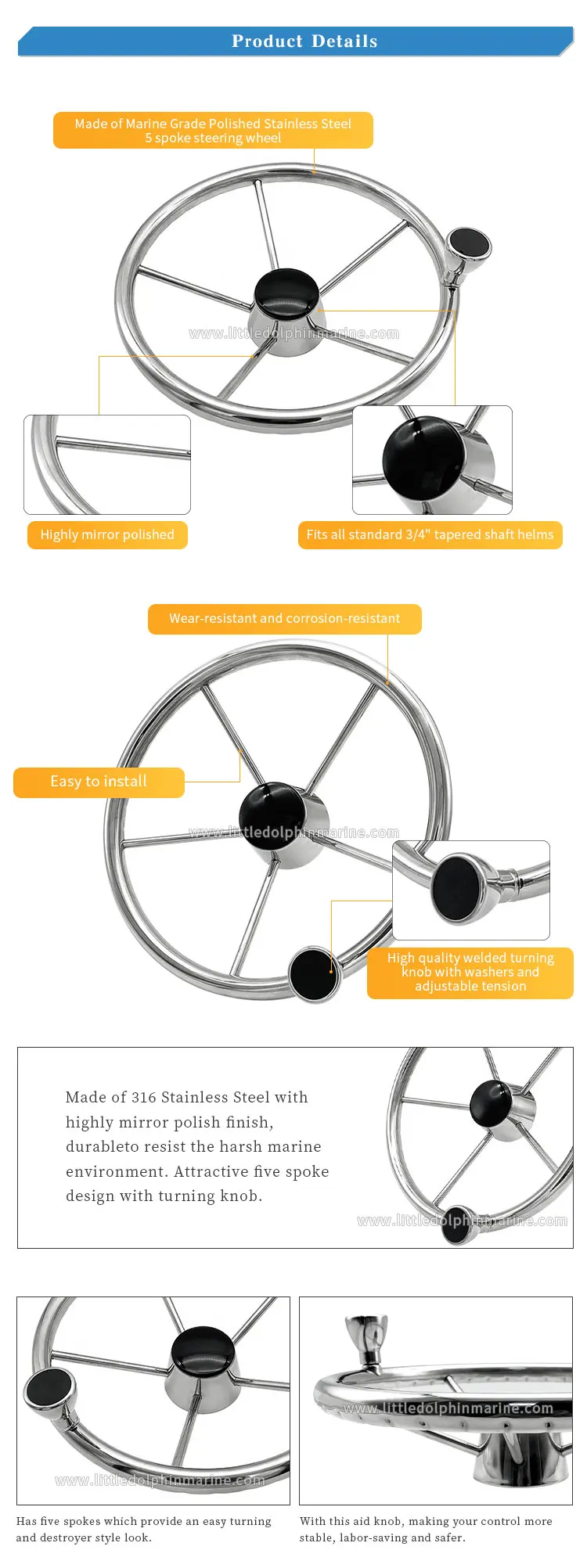 Product Details

Made of Marine Grade Polished Stainless Steel 5 spoke steering wheel

www.littledolphinmarine.com

Highly mirror polished

Fits all standard 3/4" tapered shaft helms

Wear-resistant and corrosion-resistant

Easy to install

www.littledolphinmarine.com

High quality welded turning knob with washers and adjustable tension

Made of 316 Stainless Steel with highly mirror polish finish, durableto resist the harsh marine environment. Attractive five spoke design with turning knob.

www.littledolphinmarine.com

www.littledolphinmarine.com

www.littledolphinmarine.com

Has five spokes which provide an easy turning and destroyer style look.

With this aid knob, making your control more stable, labor-saving and safer.