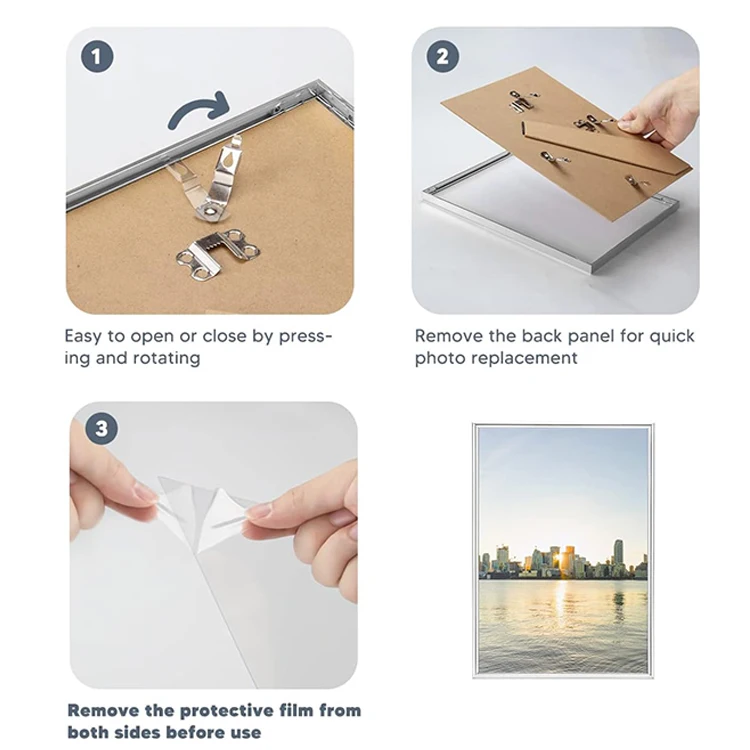 1

Easy to open or close by pressing and rotating

2

Remove the back panel for quick photo replacement

3

Remove the protective film from both sides before use