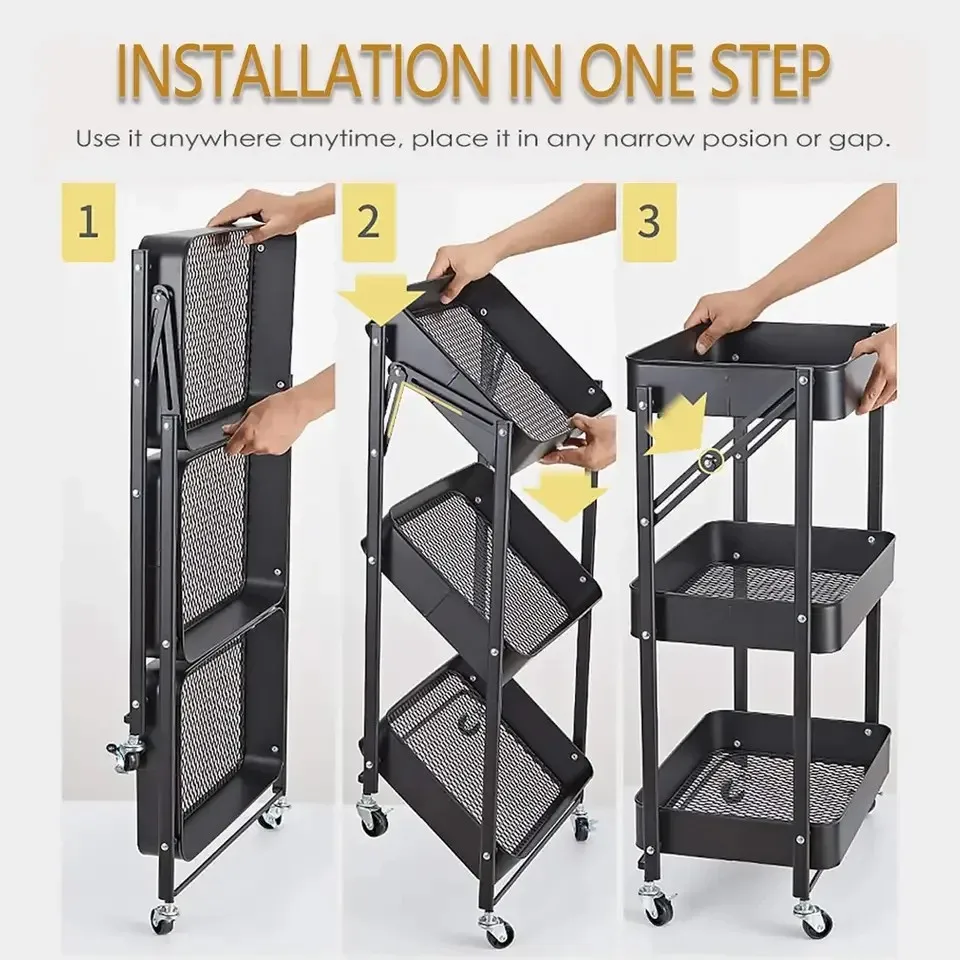 INSTALLATION IN ONE STEP

Use it anywhere anytime, place it in any narrow posion or gap.

1

2

3